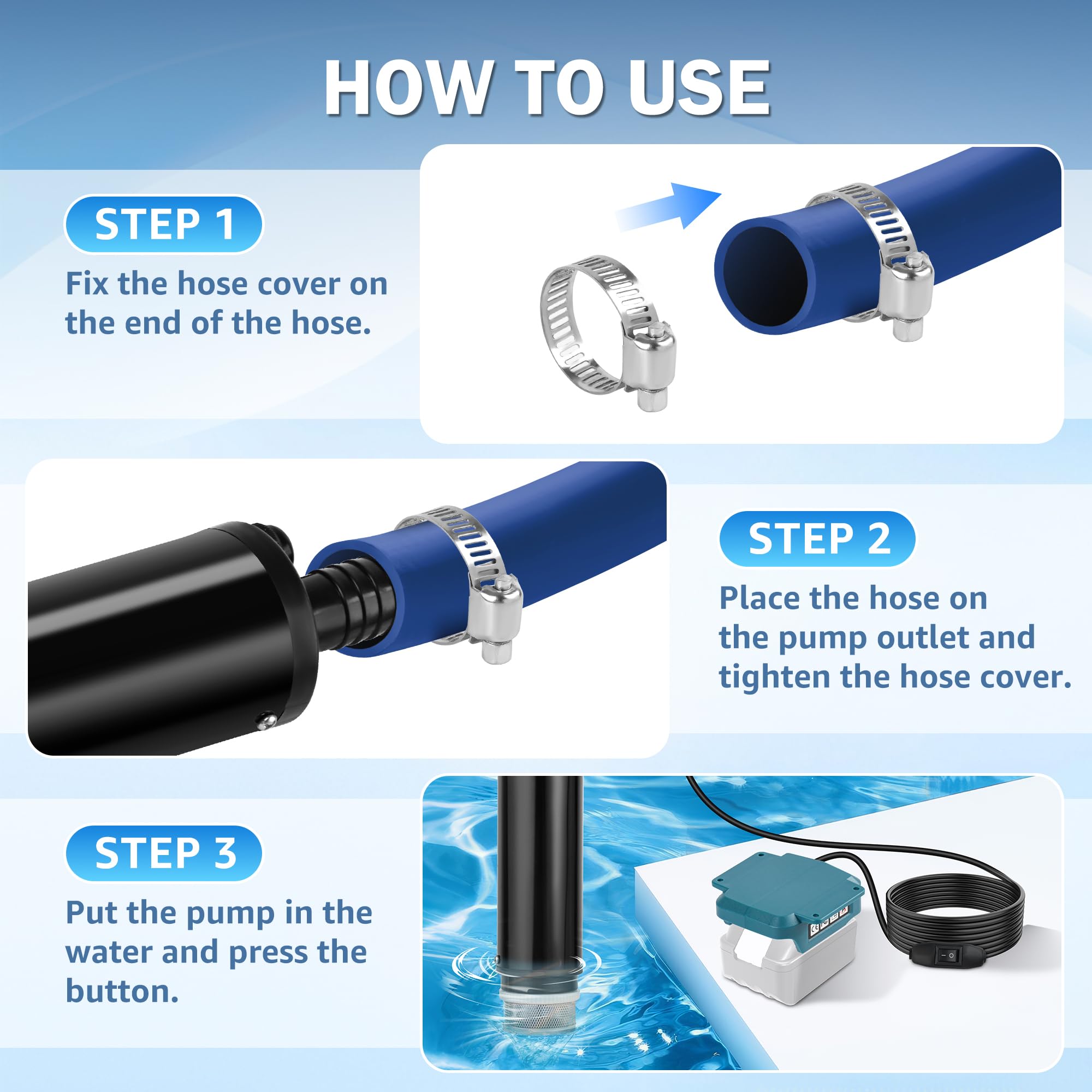 HOW TO USE

STEP 1

Fix the hose cover on the end of the hose.

STEP 2

Place the hose on the pump outlet and tighten the hose cover.

STEP 3

Put the pump in the water and press the button.