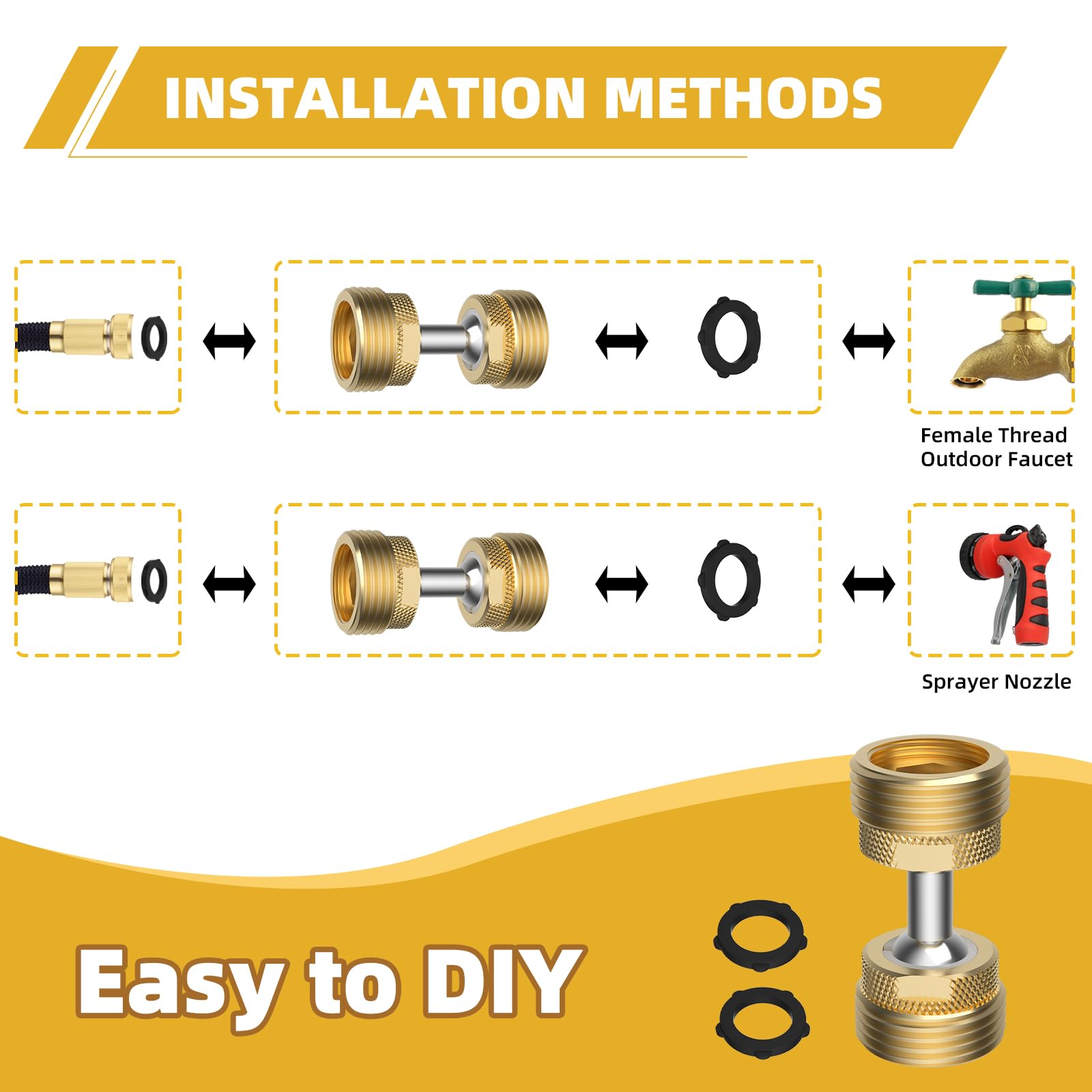 INSTALLATION METHODS

Female Thread Outdoor Faucet

Sprayer Nozzle

Easy to DIY