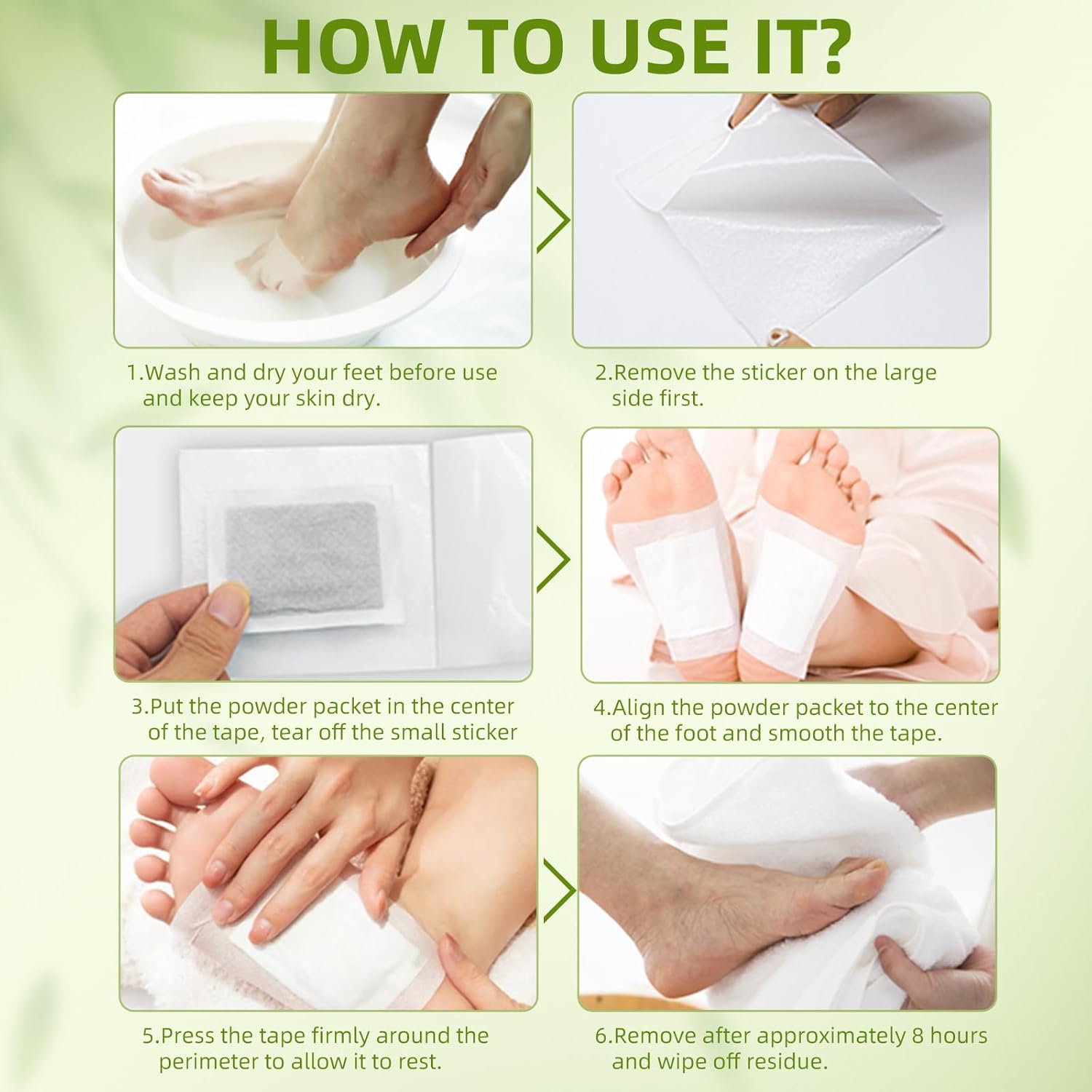 HOW TO USE IT?

1.Wash and dry your feet before use and keep your skin dry.

2.Remove the sticker on the large side first.

3.Put the powder packet in the center of the tape, tear off the small sticker

4.Align the powder packet to the center of the foot and smooth the tape.

5.Press the tape firmly around the perimeter to allow it to rest.

6.Remove after approximately 8 hours and wipe off residue.