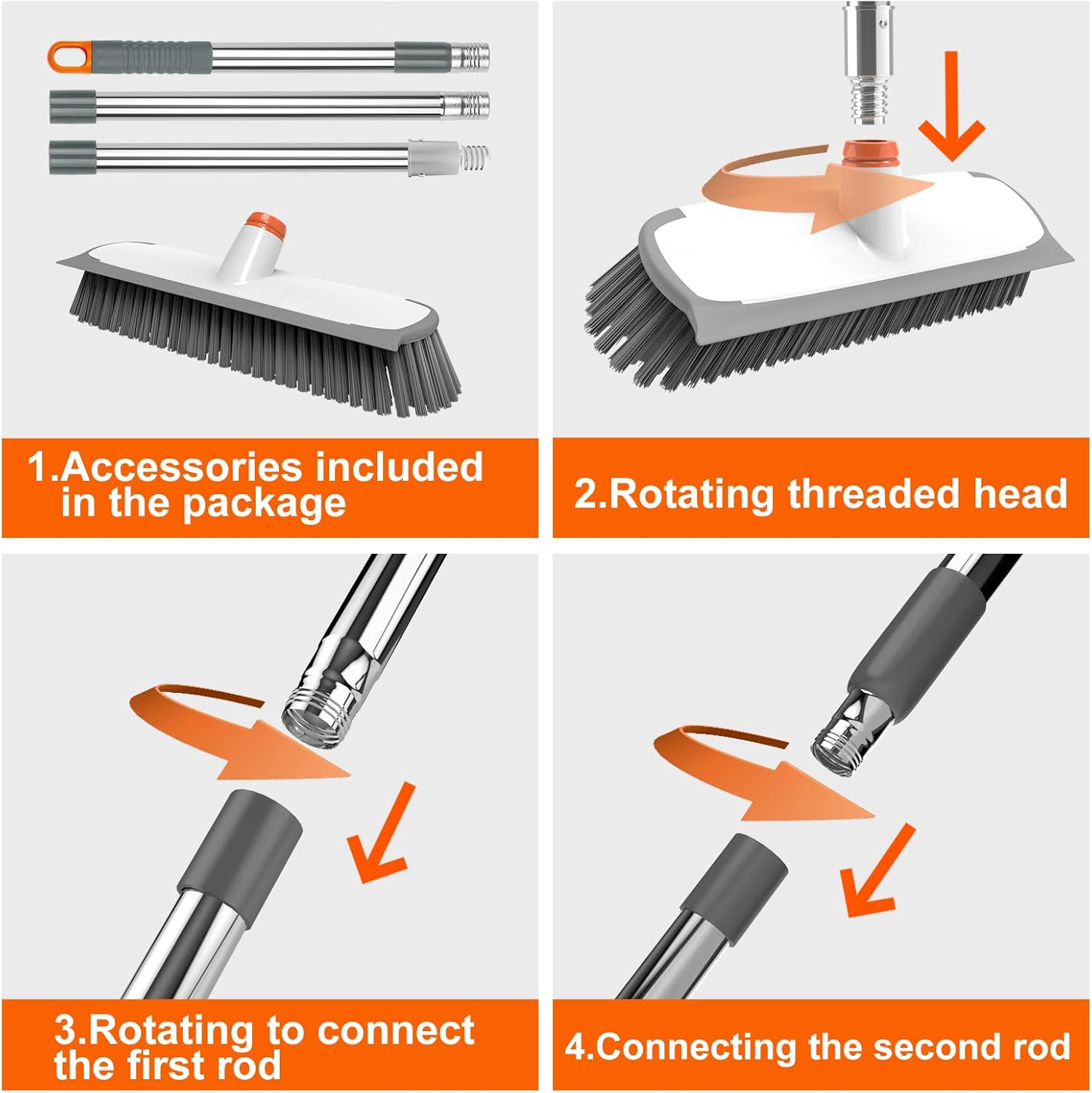 1.Accessories included in the package

2.Rotating threaded head

3.Rotating to connect the first rod

4.Connecting the second rod