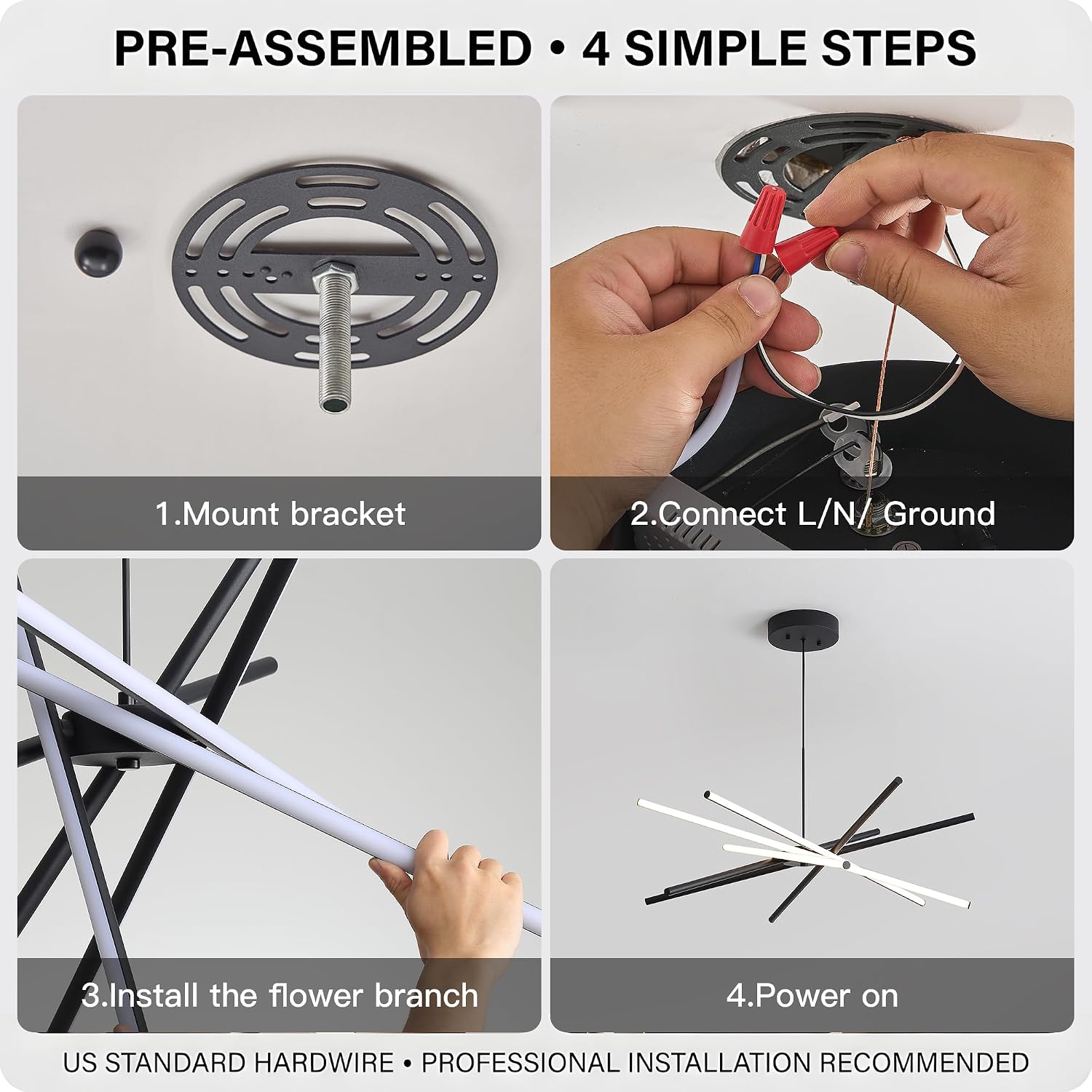 PRE-ASSEMBLED • 4 SIMPLE STEPS

1.Mount bracket

2.Connect L/N/ Ground

3.Install the flower branch

4.Power on

US STANDARD HARDWIRE • PROFESSIONAL INSTALLATION RECOMMENDED