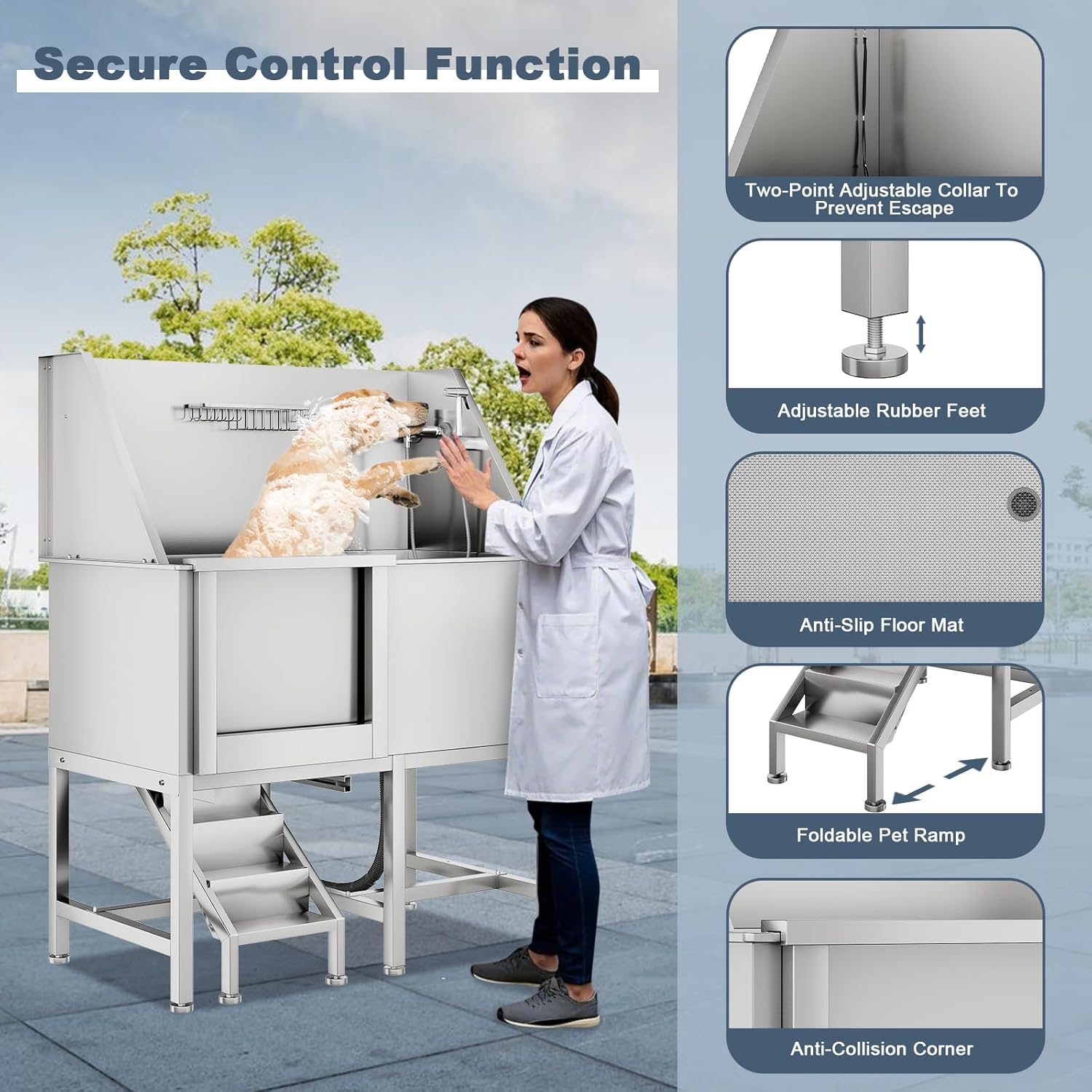 Secure Control Function

Two-Point Adjustable Collar To Prevent Escape

Adjustable Rubber Feet

Anti-Slip Floor Mat

Foldable Pet Ramp

Anti-Collision Corner