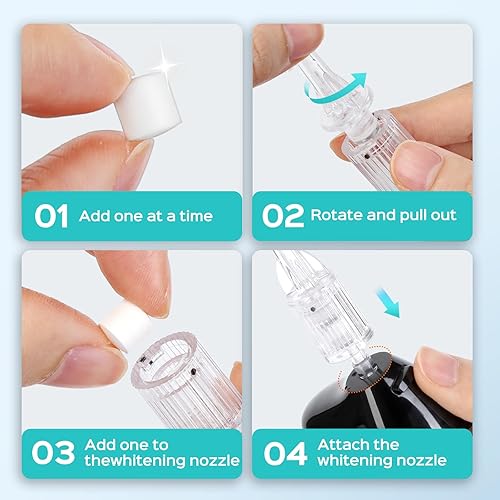 01 Add one at a time

02 Rotate and pull out

03 Add one to thewhitening nozzle

04 Attach the whitening nozzle