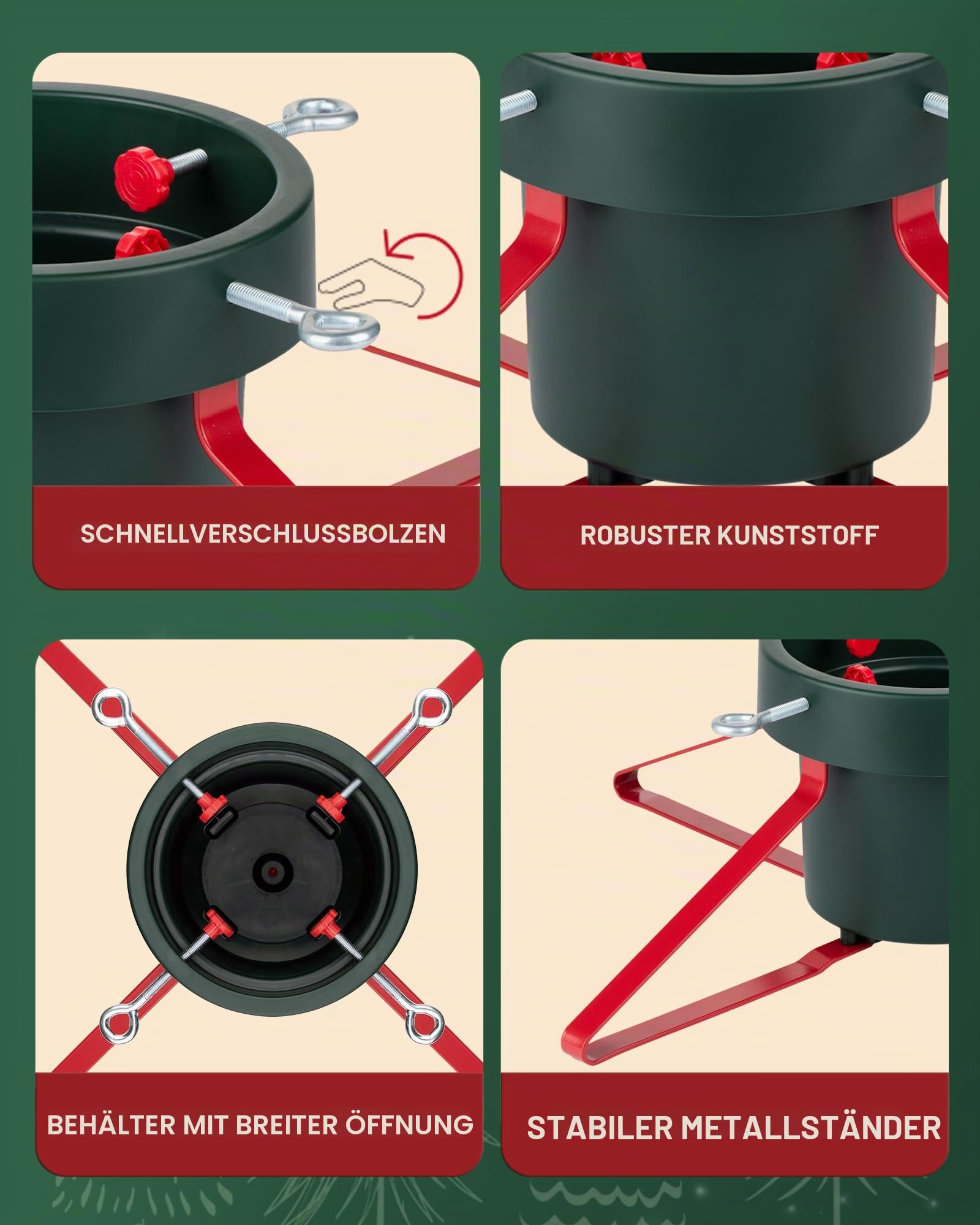 SCHNELLVERSCHLUSSBOLZEN

ROBUSTER KUNSTSTOFF

BEHÄLTER MIT BREITER ÖFFNUNG

STABILER METALLSTÄNDER