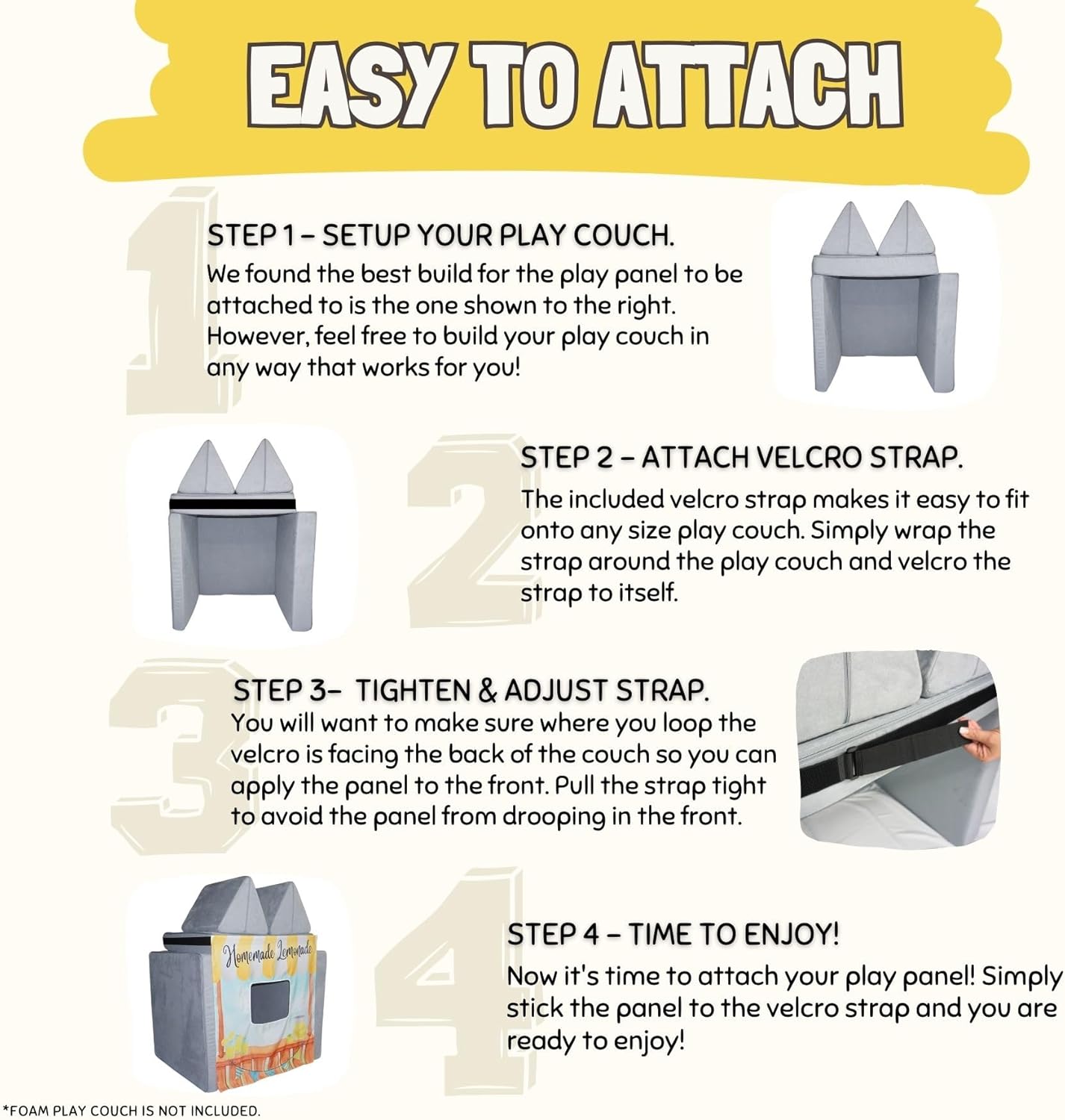 EASY TO ATTACH

1

STEP 1 – SETUP YOUR PLAY COUCH.
We found the best build for the play panel to be attached to is the one shown to the right. However, feel free to build your play couch in any way that works for you!

2

STEP 2 – ATTACH VELCRO STRAP.
The included velcro strap makes it easy to fit onto any size play couch. Simply wrap the strap around the play couch and velcro the strap to itself.

3

STEP 3– TIGHTEN & ADJUST STRAP.
You will want to make sure where you loop the velcro is facing the back of the couch so you can apply the panel to the front. Pull the strap tight to avoid the panel from drooping in the front.

Homemade Lemonade

4

STEP 4 – TIME TO ENJOY!
Now it's time to attach your play panel! Simply stick the panel to the velcro strap and you are ready to enjoy!

*FOAM PLAY COUCH IS NOT INCLUDED.