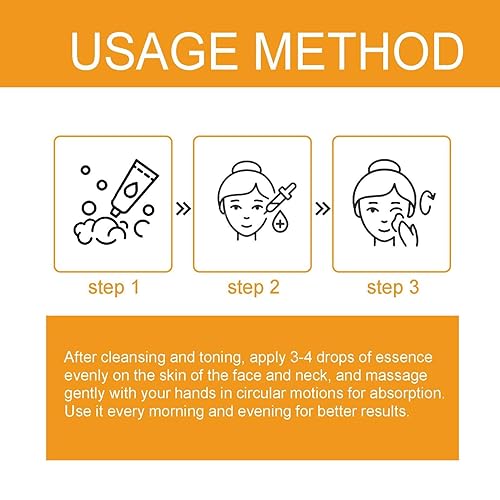 USAGE METHOD

step 1

step 2

step 3

After cleansing and toning, apply 3-4 drops of essence evenly on the skin of the face and neck, and massage gently with your hands in circular motions for absorption. Use it every morning and evening for better results.