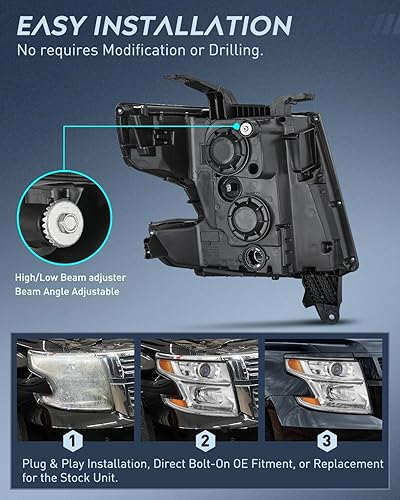 EASY INSTALLATION
No requires Modification or Drilling.

High/Low Beam adjuster
Beam Angle Adjustable

1

2

3

Plug & Play Installation, Direct Bolt-On OE Fitment, or Replacement for the Stock Unit.