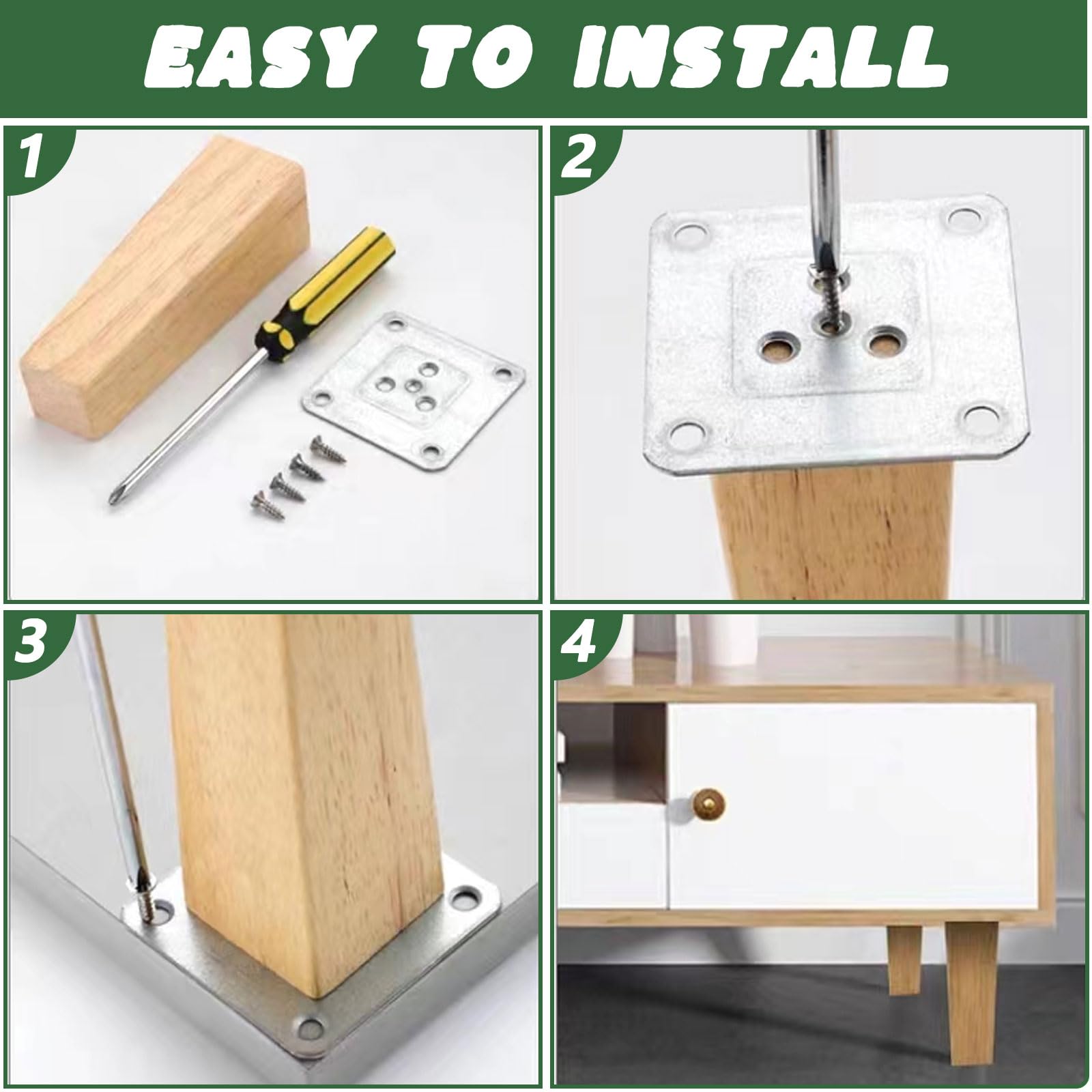 EASY TO INSTALL

1

2

3

4