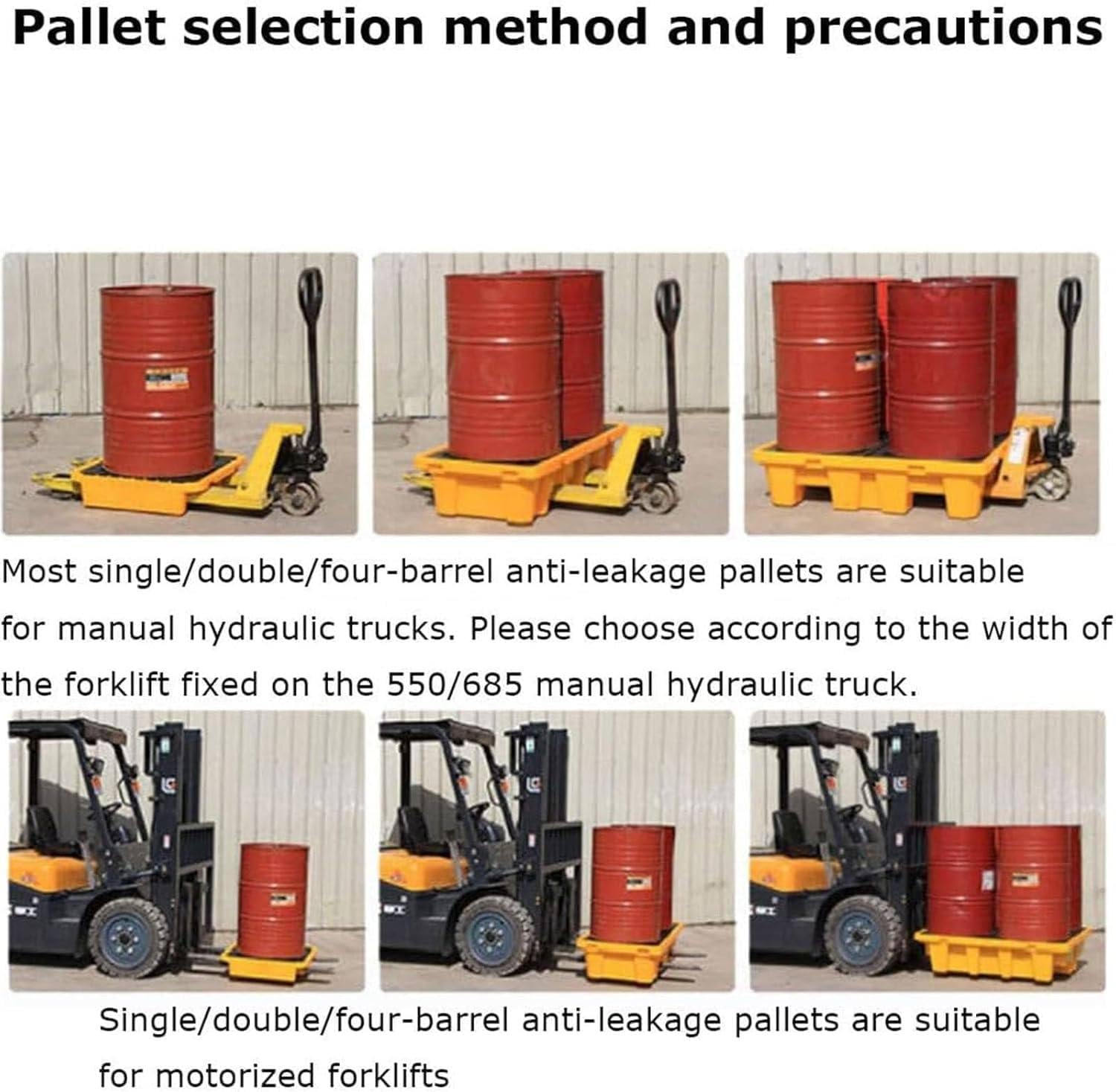 Pallet selection method and precautions

Most single/double/four-barrel anti-leakage pallets are suitable for manual hydraulic trucks. Please choose according to the width of the forklift fixed on the 550/685 manual hydraulic truck.

Single/double/four-barrel anti-leakage pallets are suitable for motorized forklifts