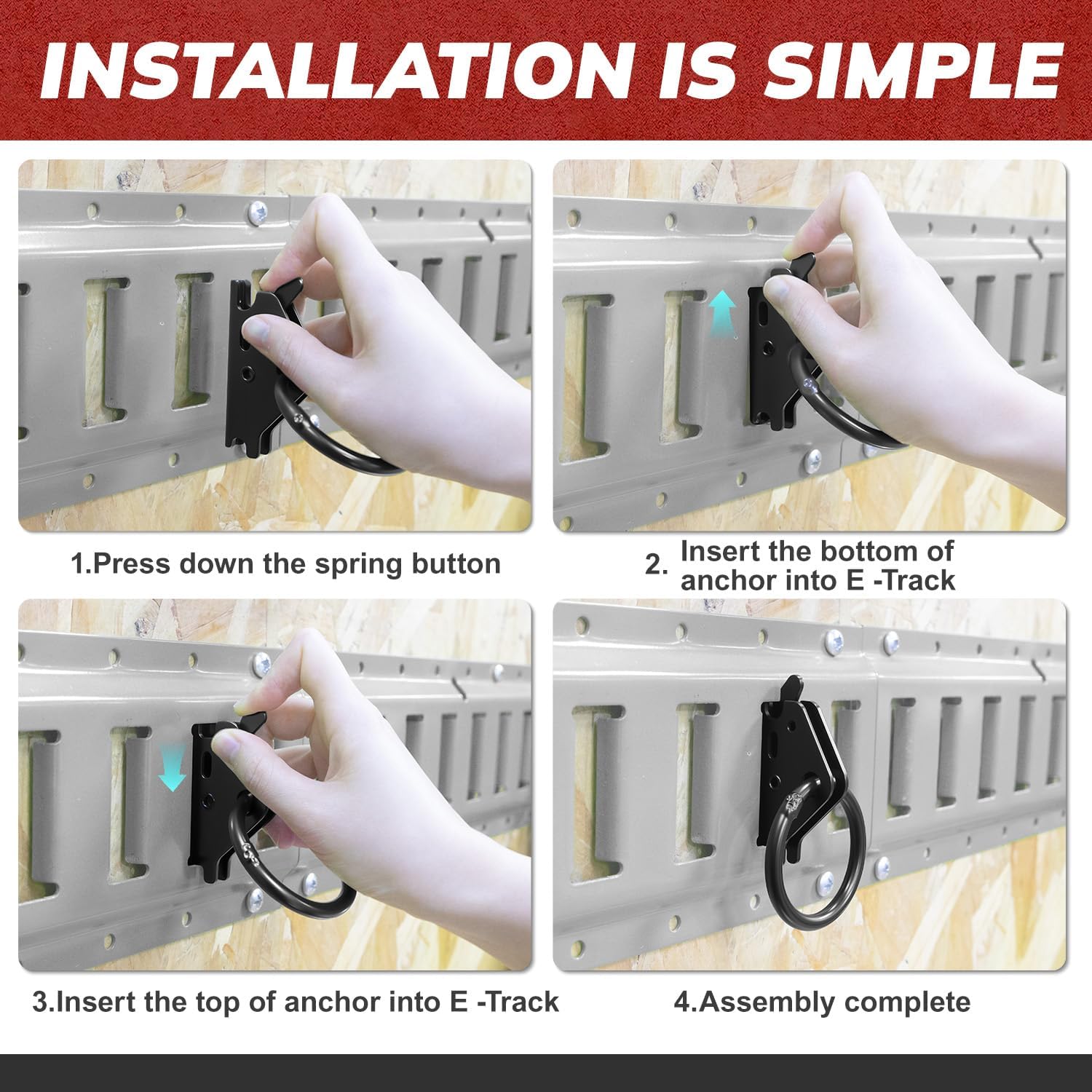 INSTALLATION IS SIMPLE

1.Press down the spring button

2. Insert the bottom of anchor into E -Track

3.Insert the top of anchor into E -Track

4.Assembly complete