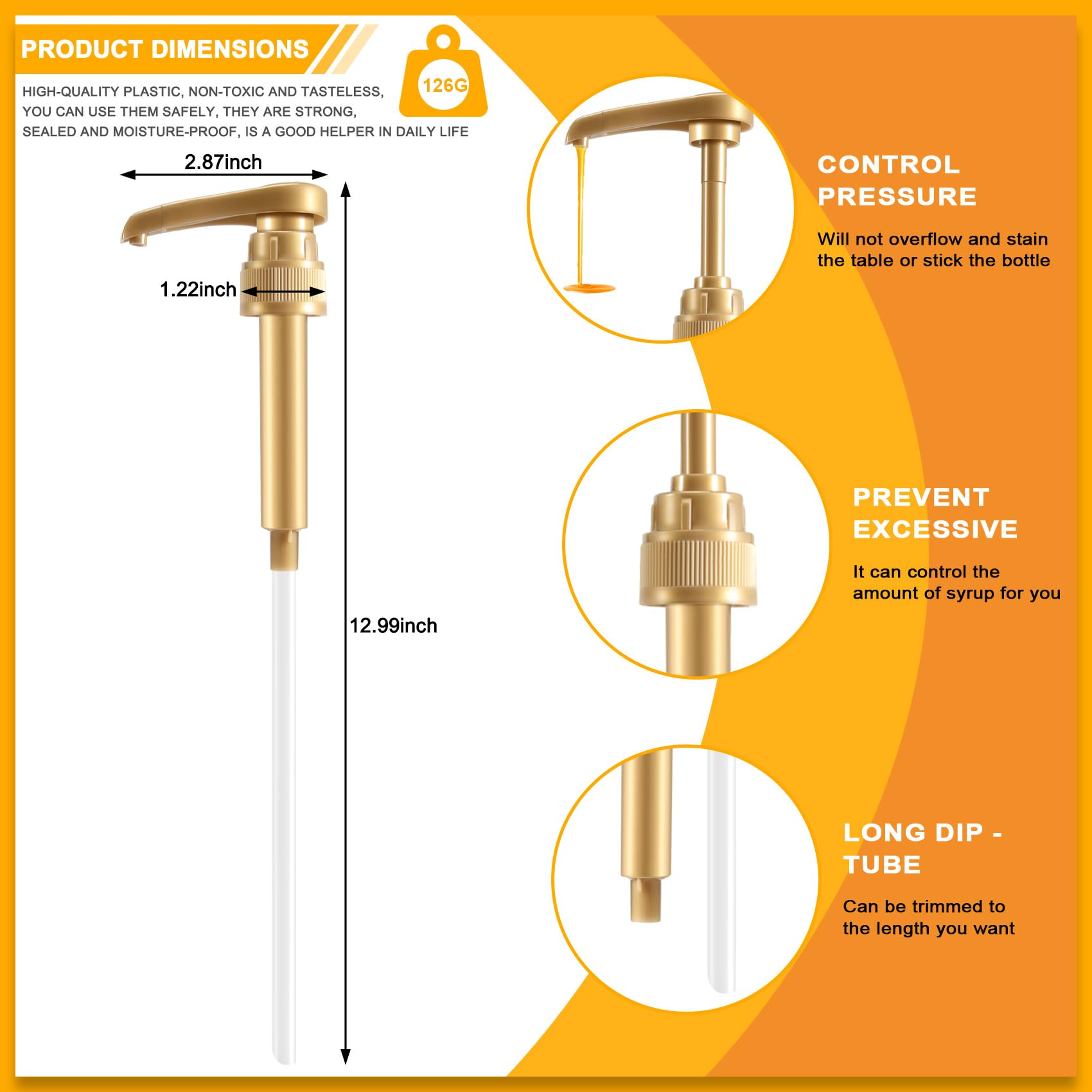 PRODUCT DIMENSIONS

126G

HIGH-QUALITY PLASTIC, NON-TOXIC AND TASTELESS, YOU CAN USE THEM SAFELY, THEY ARE STRONG, SEALED AND MOISTURE-PROOF, IS A GOOD HELPER IN DAILY LIFE

2.87inch

1.22inch

12.99inch

CONTROL PRESSURE

Will not overflow and stain the table or stick the bottle

PREVENT EXCESSIVE

It can control the amount of syrup for you

LONG DIP - TUBE

Can be trimmed to the length you want