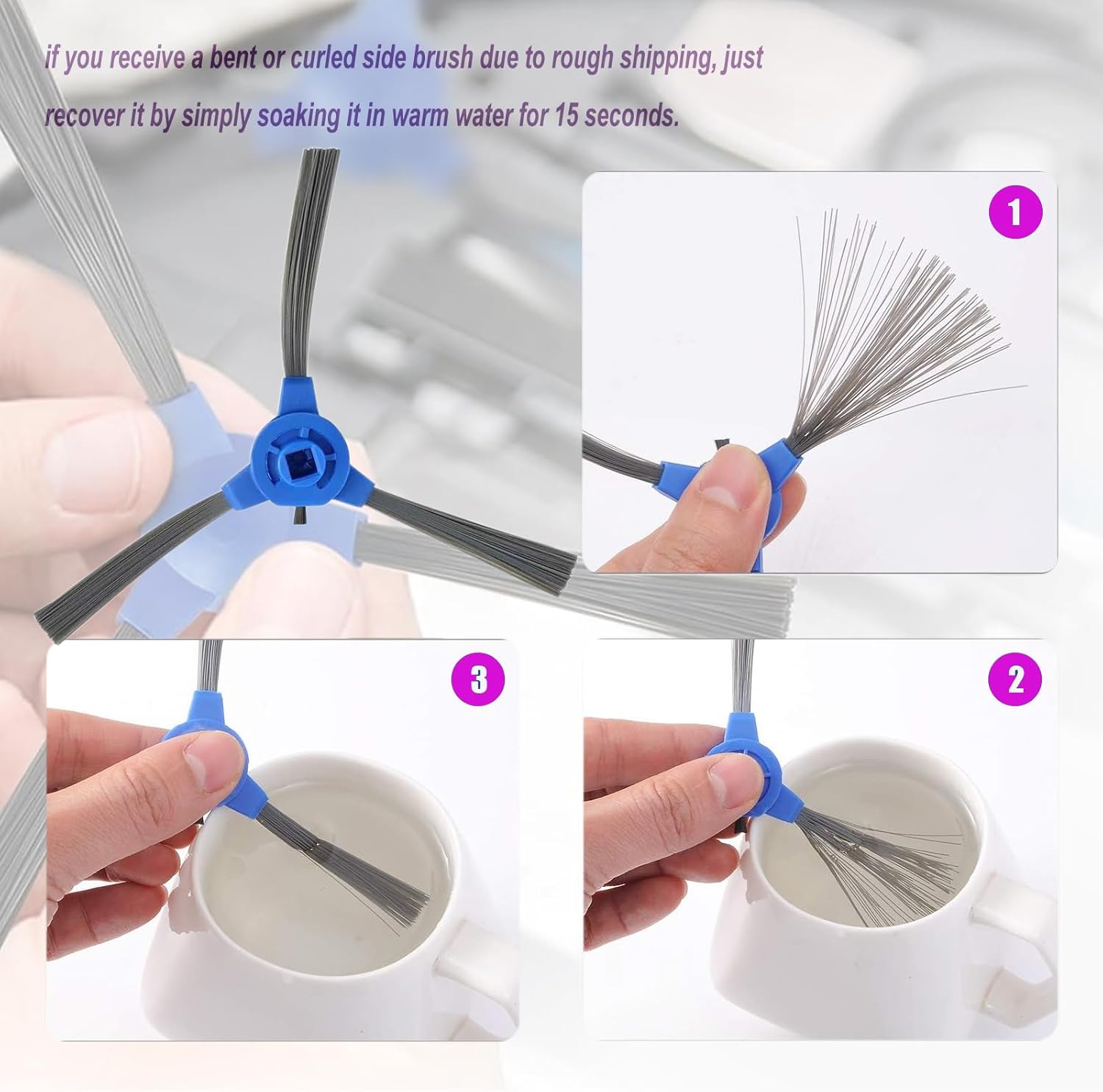 if you receive a bent or curled side brush due to rough shipping, just recover it by simply soaking it in warm water for 15 seconds.

1

3

2