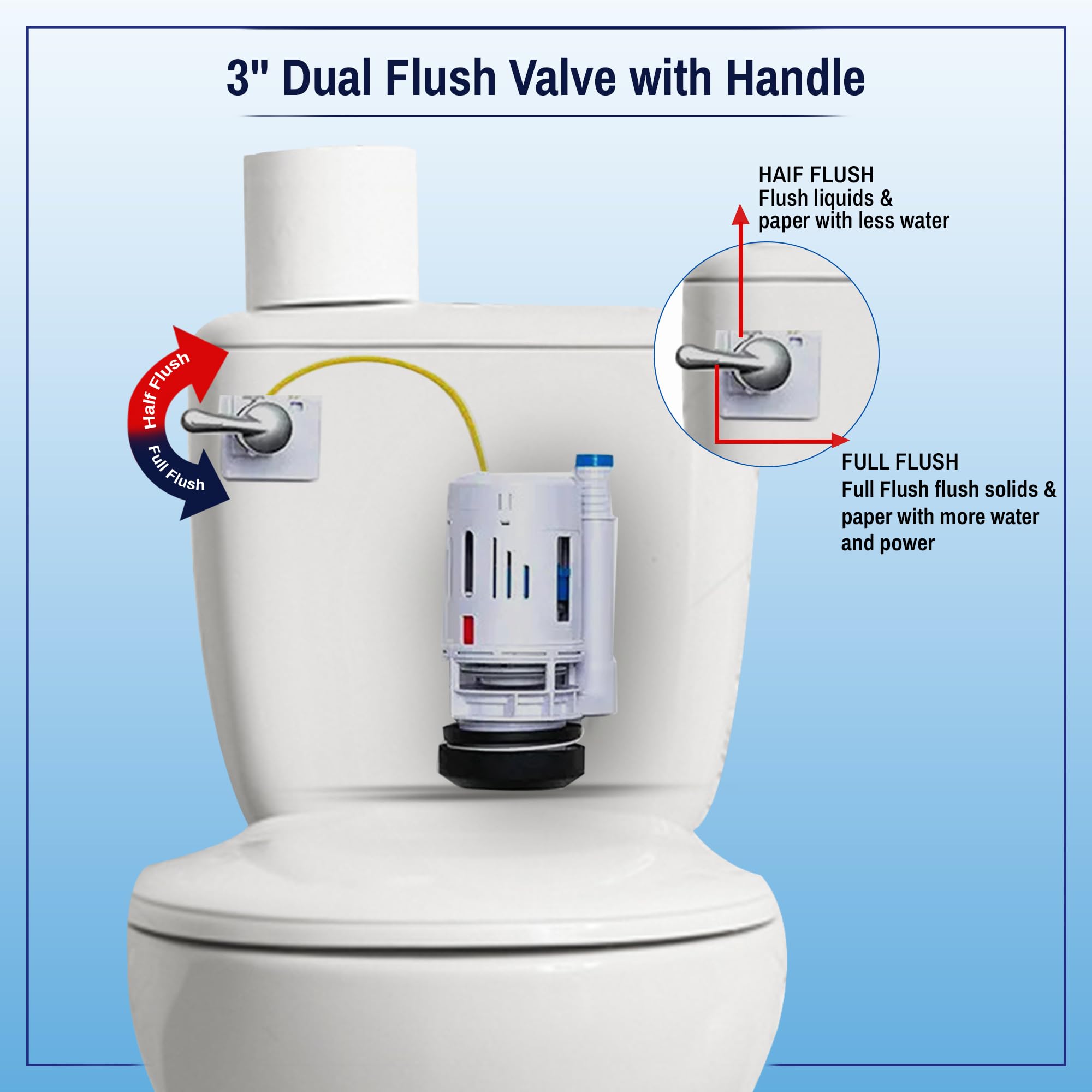 3" Dual Flush Valve with Handle

Half Flush

Full Flush

HAIF FLUSH
Flush liquids & paper with less water

FULL FLUSH
Full Flush flush solids & paper with more water and power