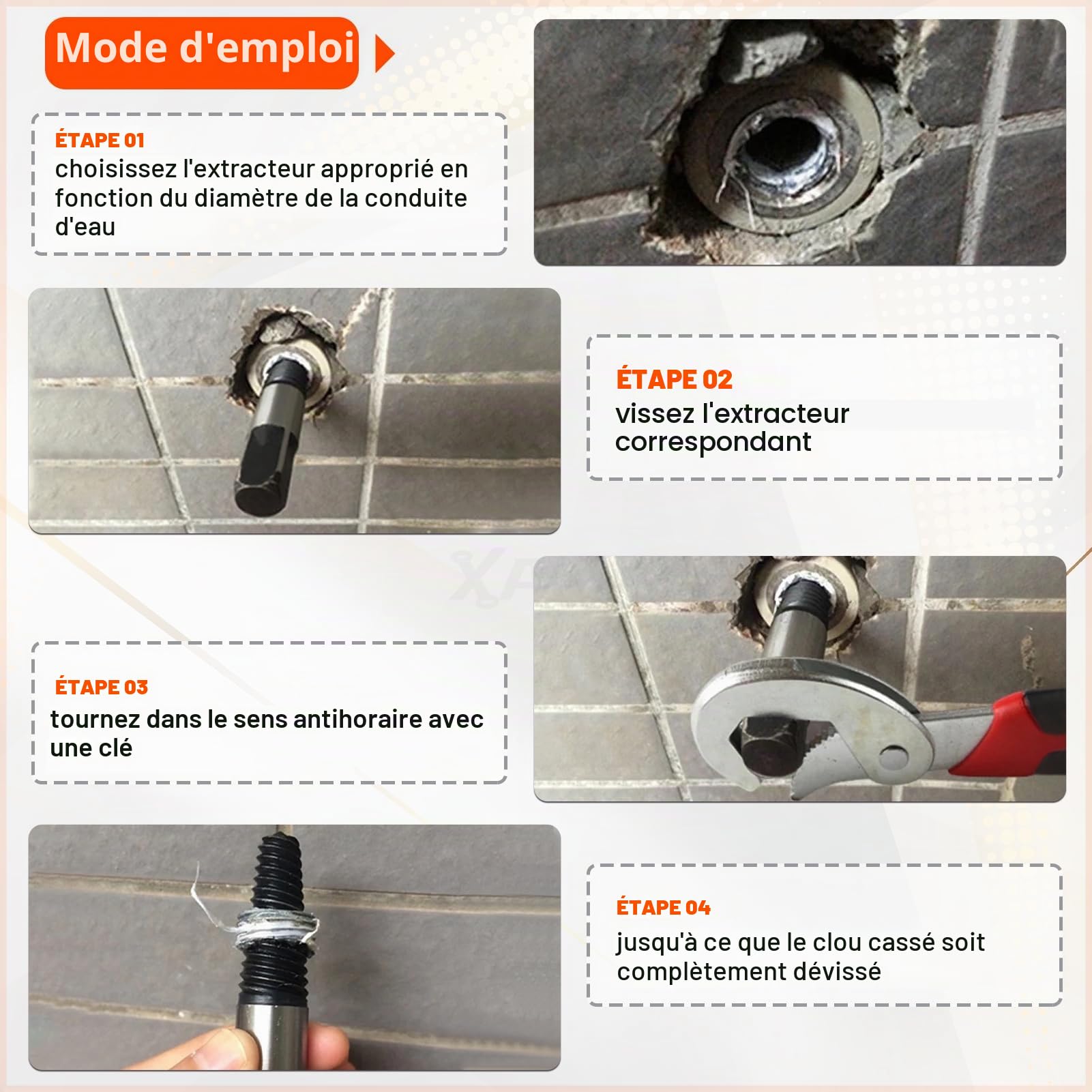 Mode d'emploi

ÉTAPE 01
choisissez l'extracteur approprié en fonction du diamètre de la conduite d'eau

ÉTAPE 02
vissez l'extracteur correspondant

ÉTAPE 03
tournez dans le sens antihoraire avec une clé

ÉTAPE 04
jusqu'à ce que le clou cassé soit complètement dévissé