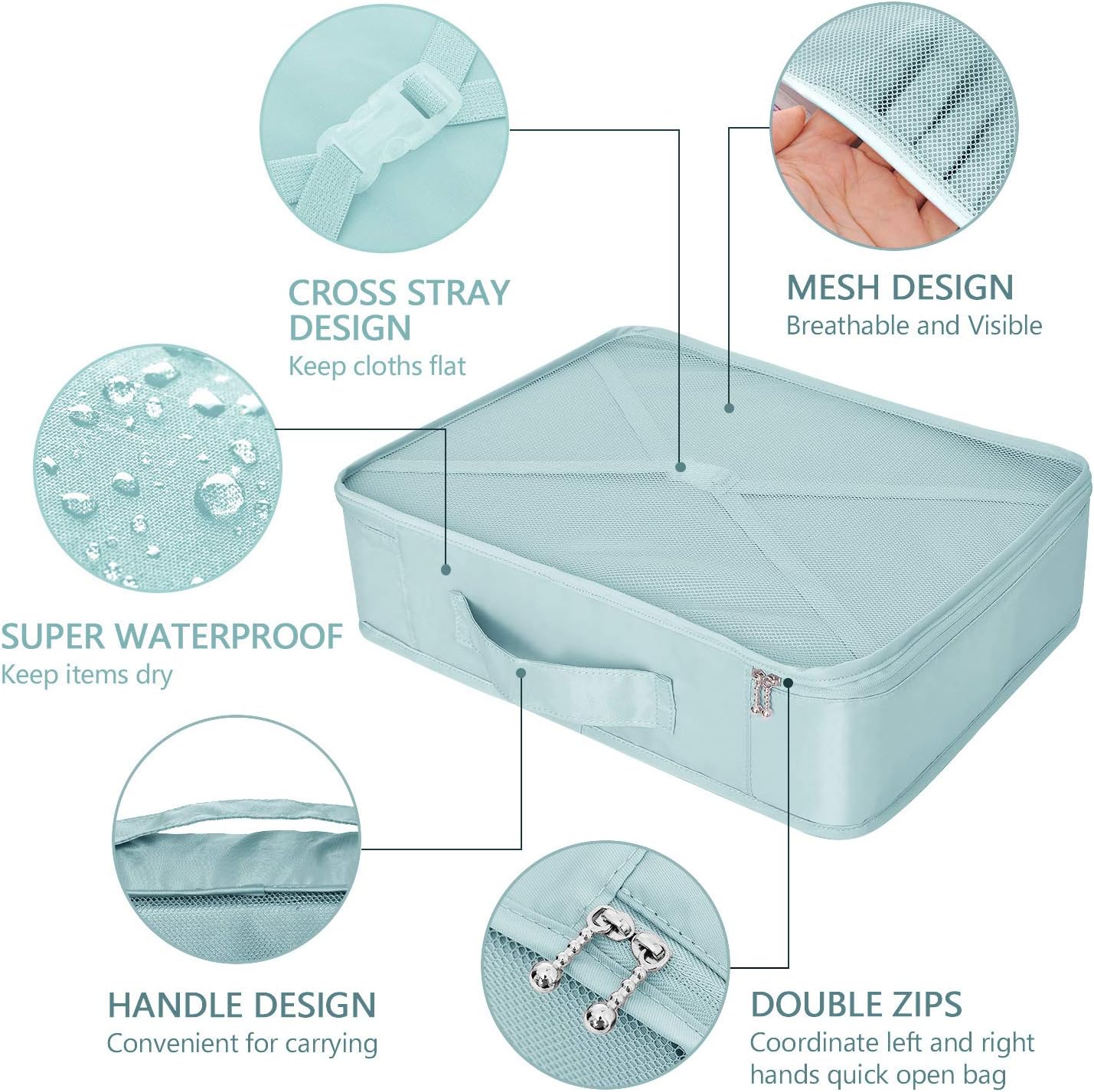 CROSS STRAY DESIGN
Keep cloths flat

MESH DESIGN
Breathable and Visible

SUPER WATERPROOF
Keep items dry

HANDLE DESIGN
Convenient for carrying

DOUBLE ZIPS
Coordinate left and right hands quick open bag