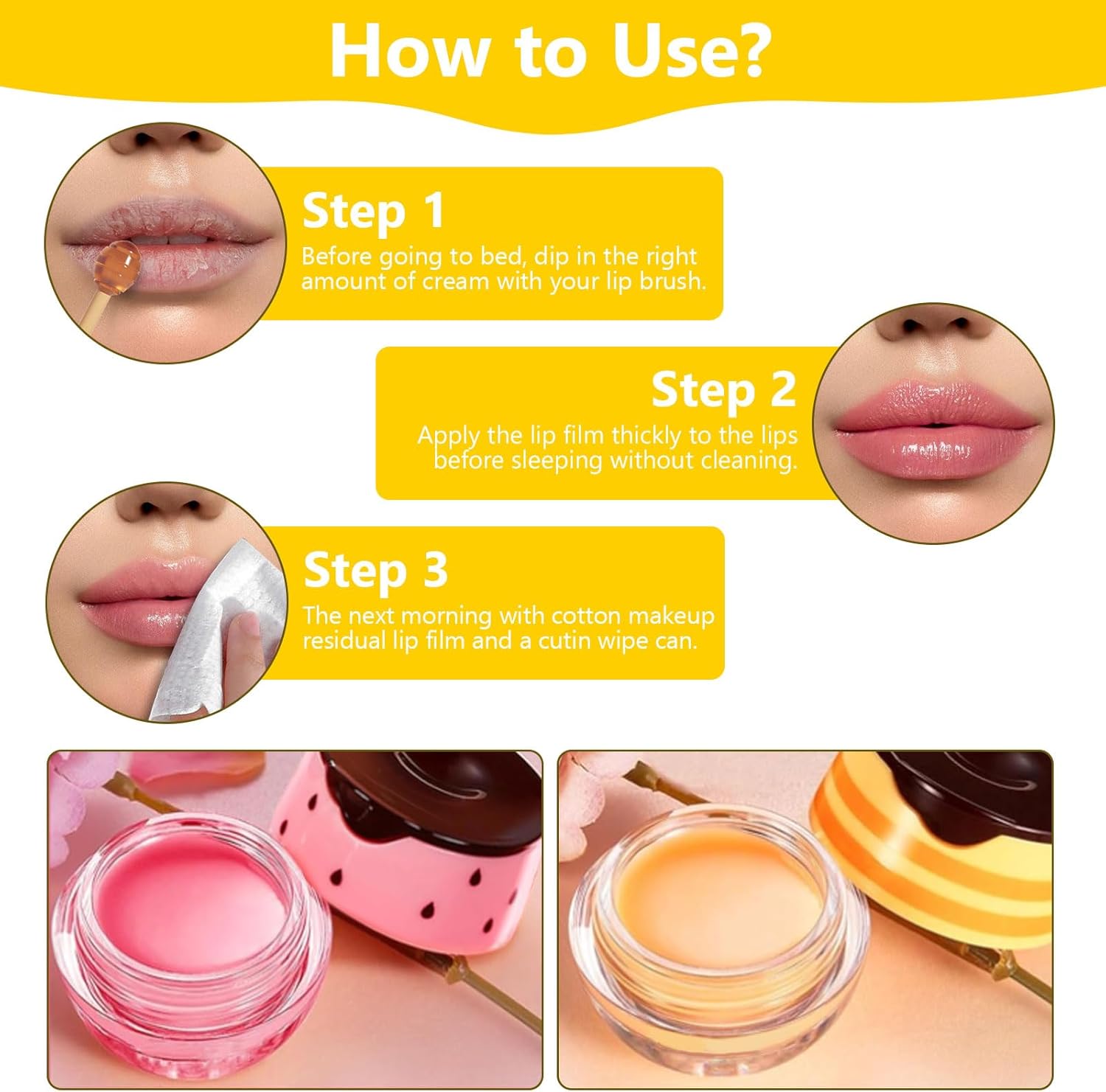 How to Use?

Step 1
Before going to bed, dip in the right amount of cream with your lip brush.

Step 2
Apply the lip film thickly to the lips before sleeping without cleaning.

Step 3
The next morning with cotton makeup residual lip film and a cutin wipe can.