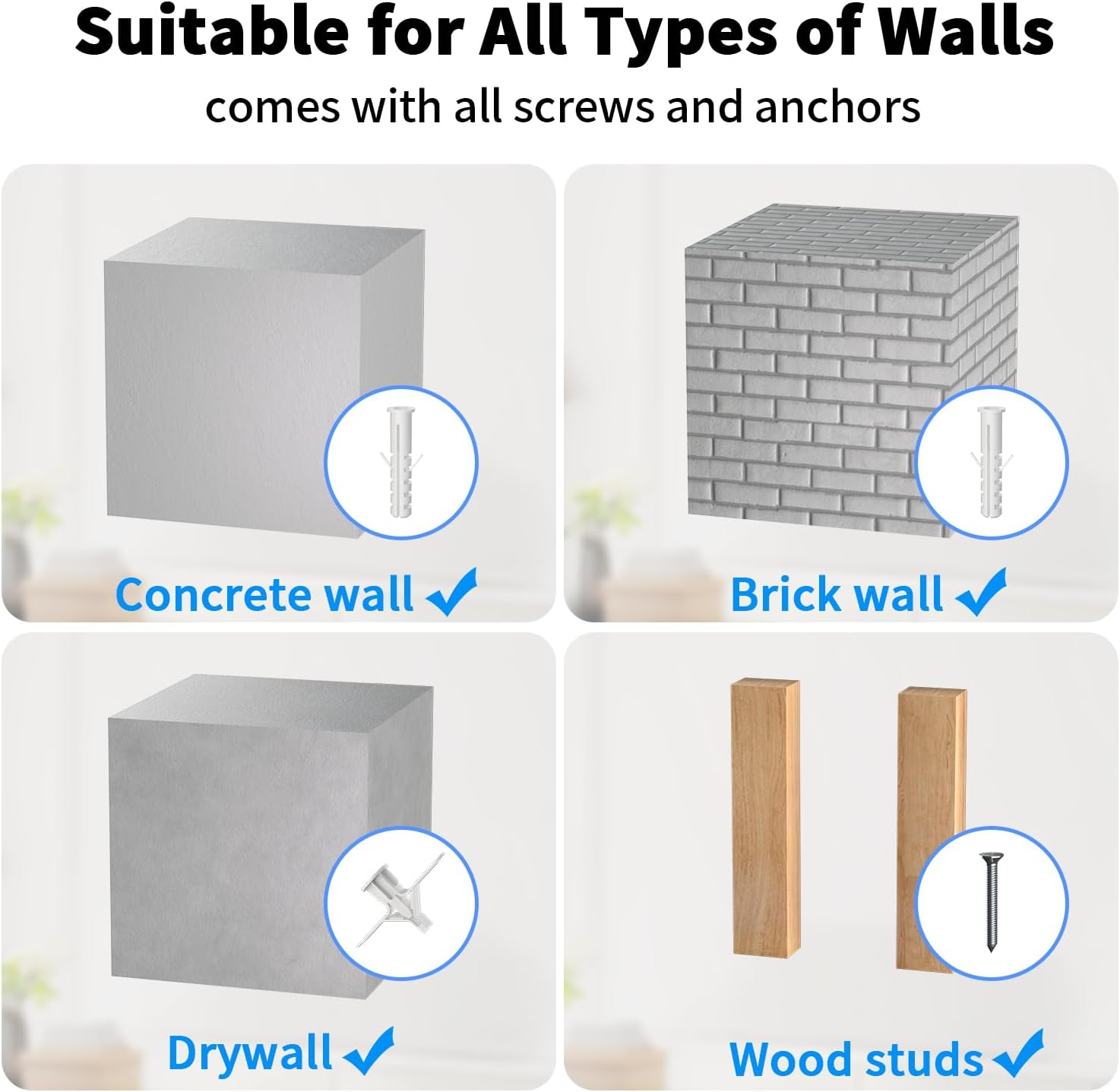 Suitable for All Types of Walls

comes with all screws and anchors

Concrete wall ✓

Brick wall ✓

Drywall ✓

Wood studs ✓