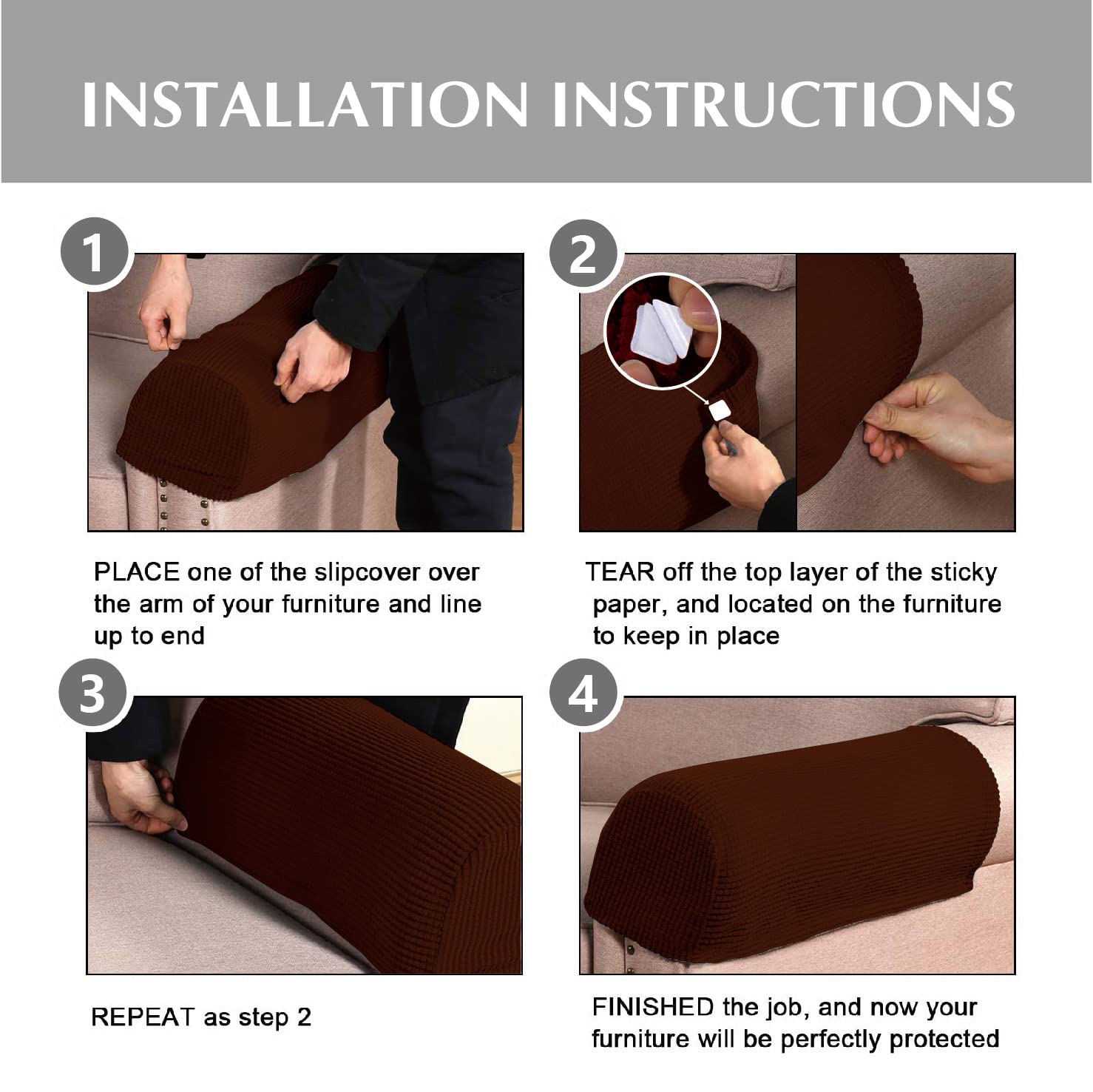 INSTALLATION INSTRUCTIONS

1

PLACE one of the slipcover over the arm of your furniture and line up to end

2

TEAR off the top layer of the sticky paper, and located on the furniture to keep in place

3

REPEAT as step 2

4

FINISHED the job, and now your furniture will be perfectly protected