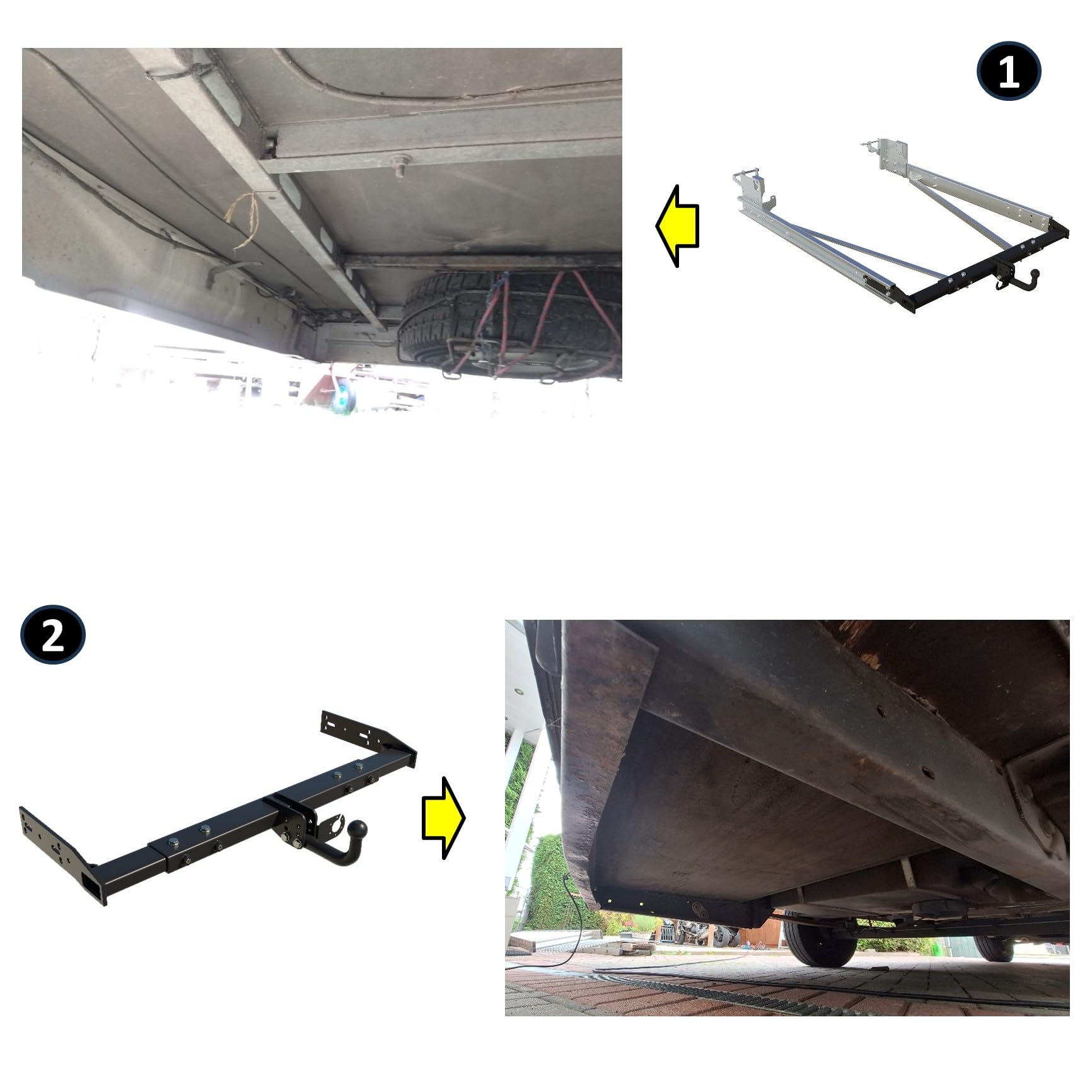 1

2