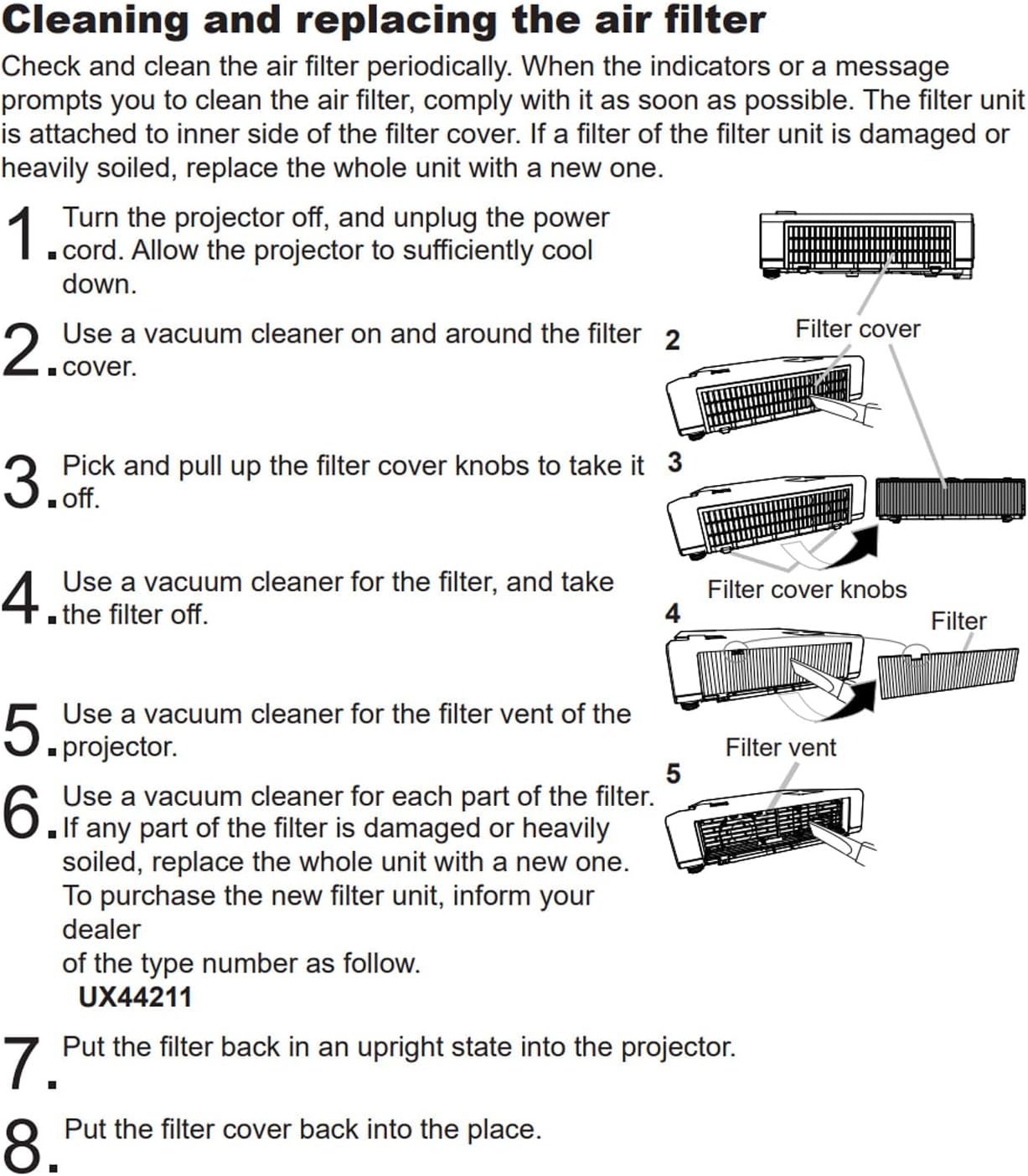 Cleaning and replacing the air filter

Check and clean the air filter periodically. When the indicators or a message prompts you to clean the air filter, comply with it as soon as possible. The filter unit is attached to inner side of the filter cover. If a filter of the filter unit is damaged or heavily soiled, replace the whole unit with a new one.

1. Turn the projector off, and unplug the power cord. Allow the projector to sufficiently cool down.

2. Use a vacuum cleaner on and around the filter cover.

3. Pick and pull up the filter cover knobs to take it off.

4. Use a vacuum cleaner for the filter, and take the filter off.

5. Use a vacuum cleaner for the filter vent of the projector.

6. Use a vacuum cleaner for each part of the filter. If any part of the filter is damaged or heavily soiled, replace the whole unit with a new one. To purchase the new filter unit, inform your dealer
of the type number as follow.
UX44211

7. Put the filter back in an upright state into the projector.

8. Put the filter cover back into the place.

Filter cover
2
3
Filter cover knobs
4
Filter
Filter vent
5