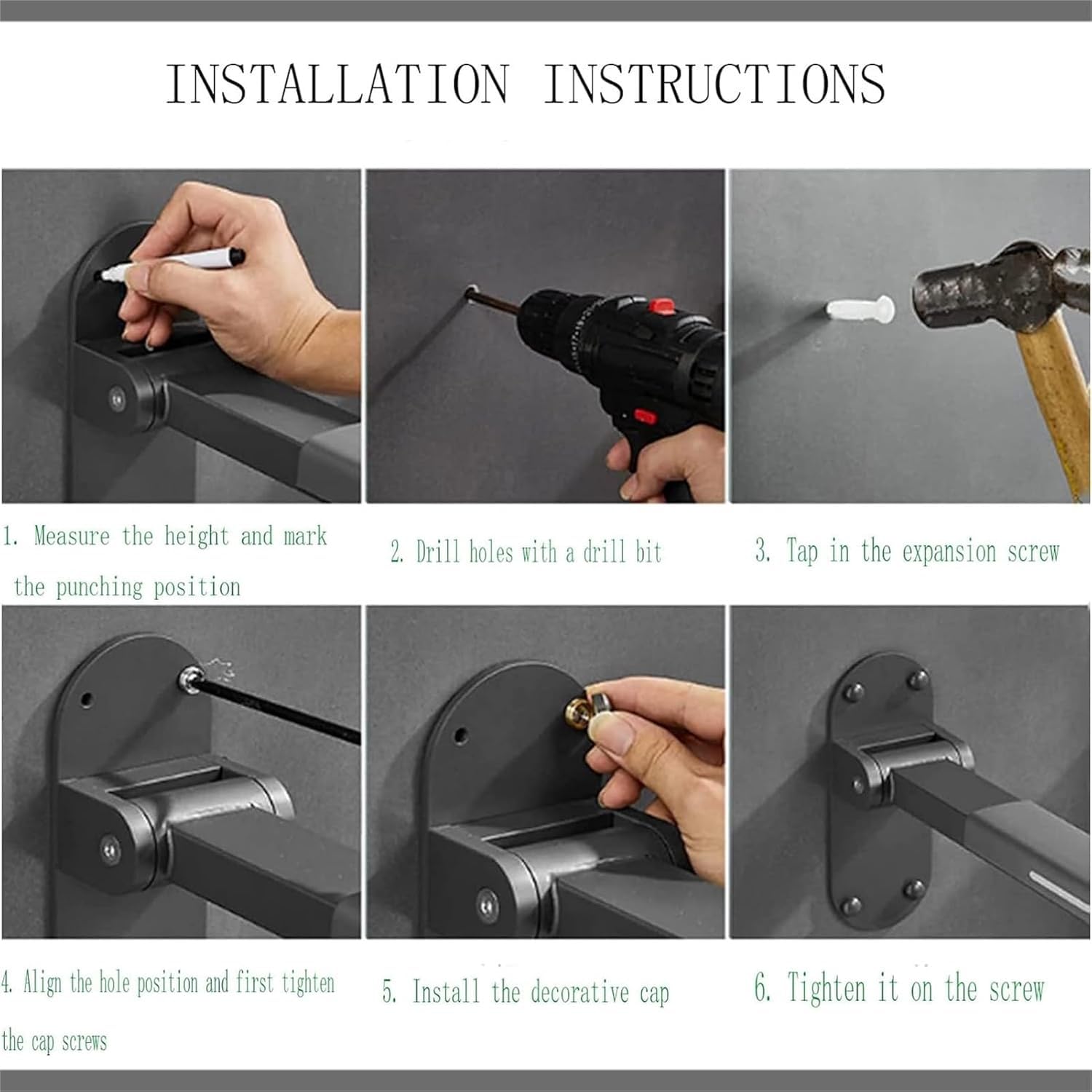 INSTALLATION INSTRUCTIONS

1. Measure the height and mark the punching position

2. Drill holes with a drill bit

3. Tap in the expansion screw

4. Align the hole position and first tighten the cap screws

5. Install the decorative cap

6. Tighten it on the screw