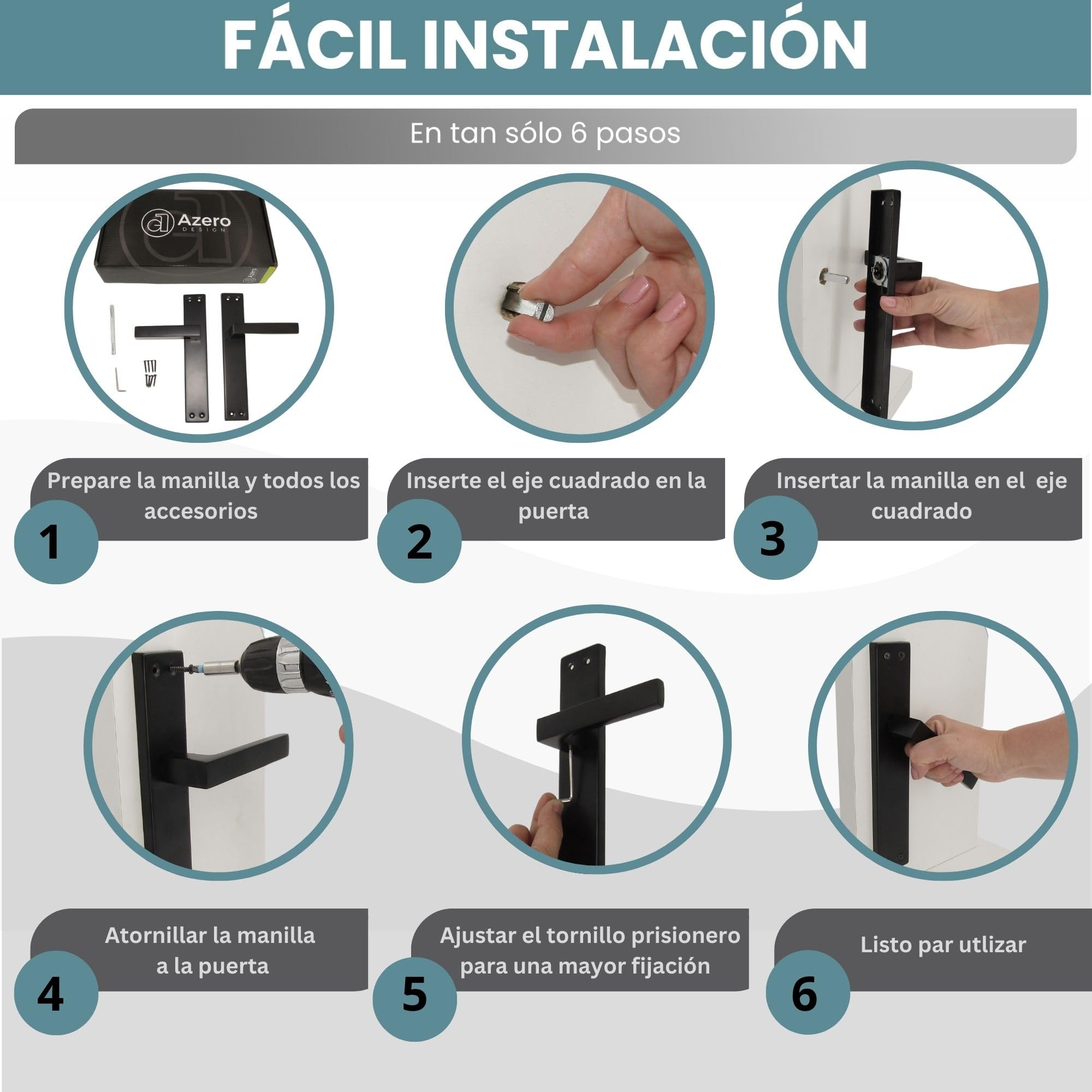 FÁCIL INSTALACIÓN

En tan sólo 6 pasos

Azero DESIGN

Azero

Prepare la manilla y todos los accesorios

1

Inserte el eje cuadrado en la puerta

2

Insertar la manilla en el eje cuadrado

3

Atornillar la manilla a la puerta

4

Ajustar el tornillo prisionero para una mayor fijación

5

Listo par utlizar

6