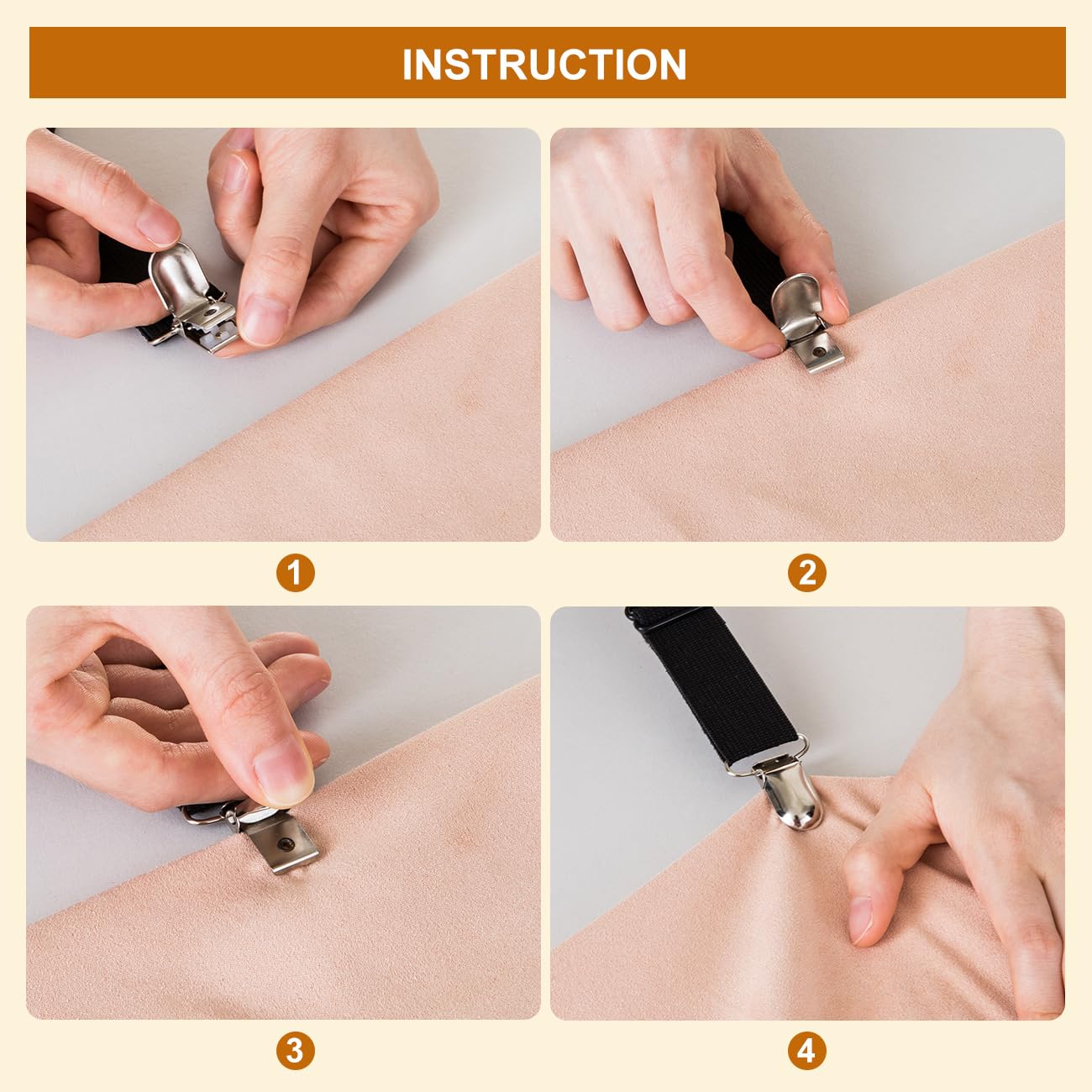 INSTRUCTION

1

2

3

4