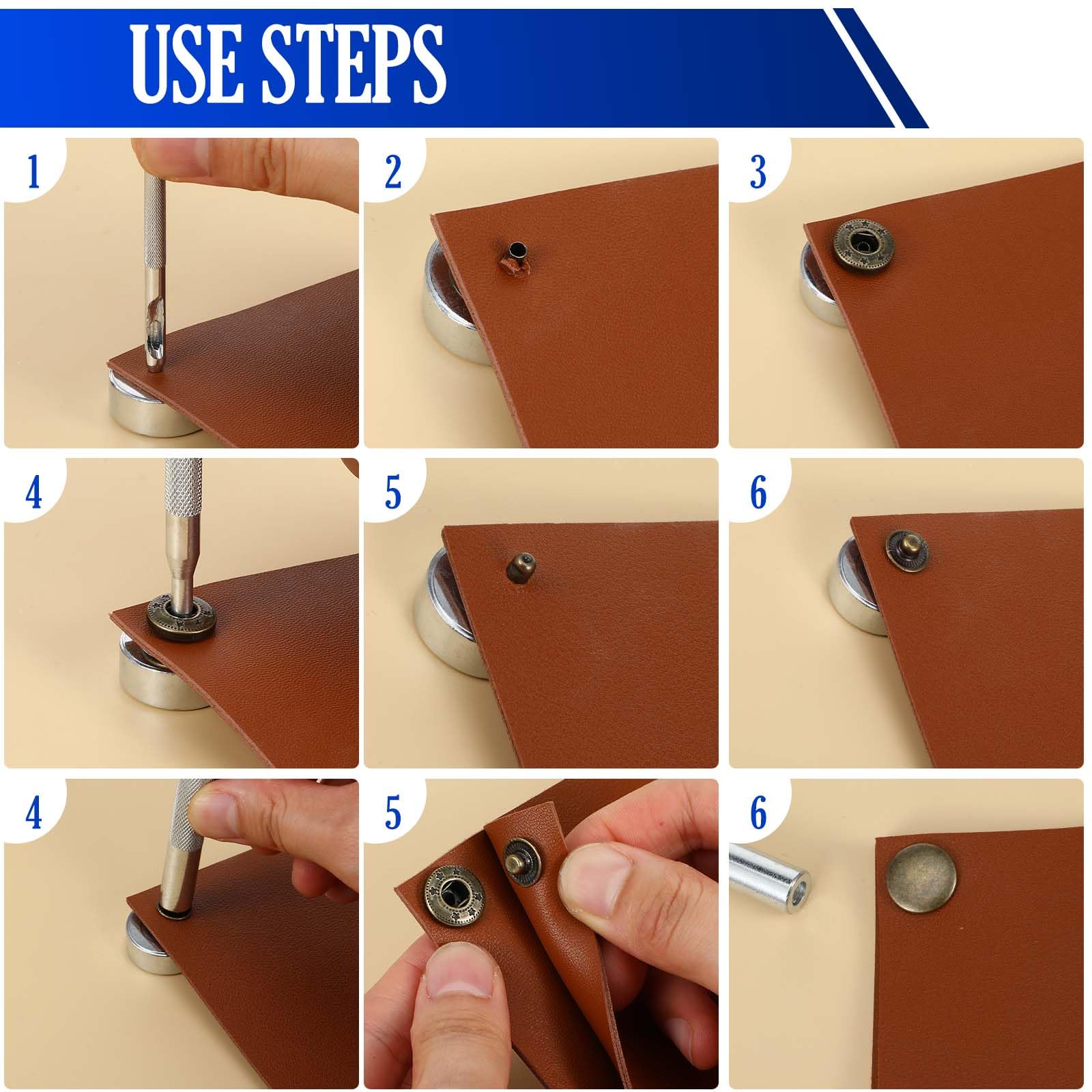 USE STEPS

1

2

3

4

5

6

4

5

6