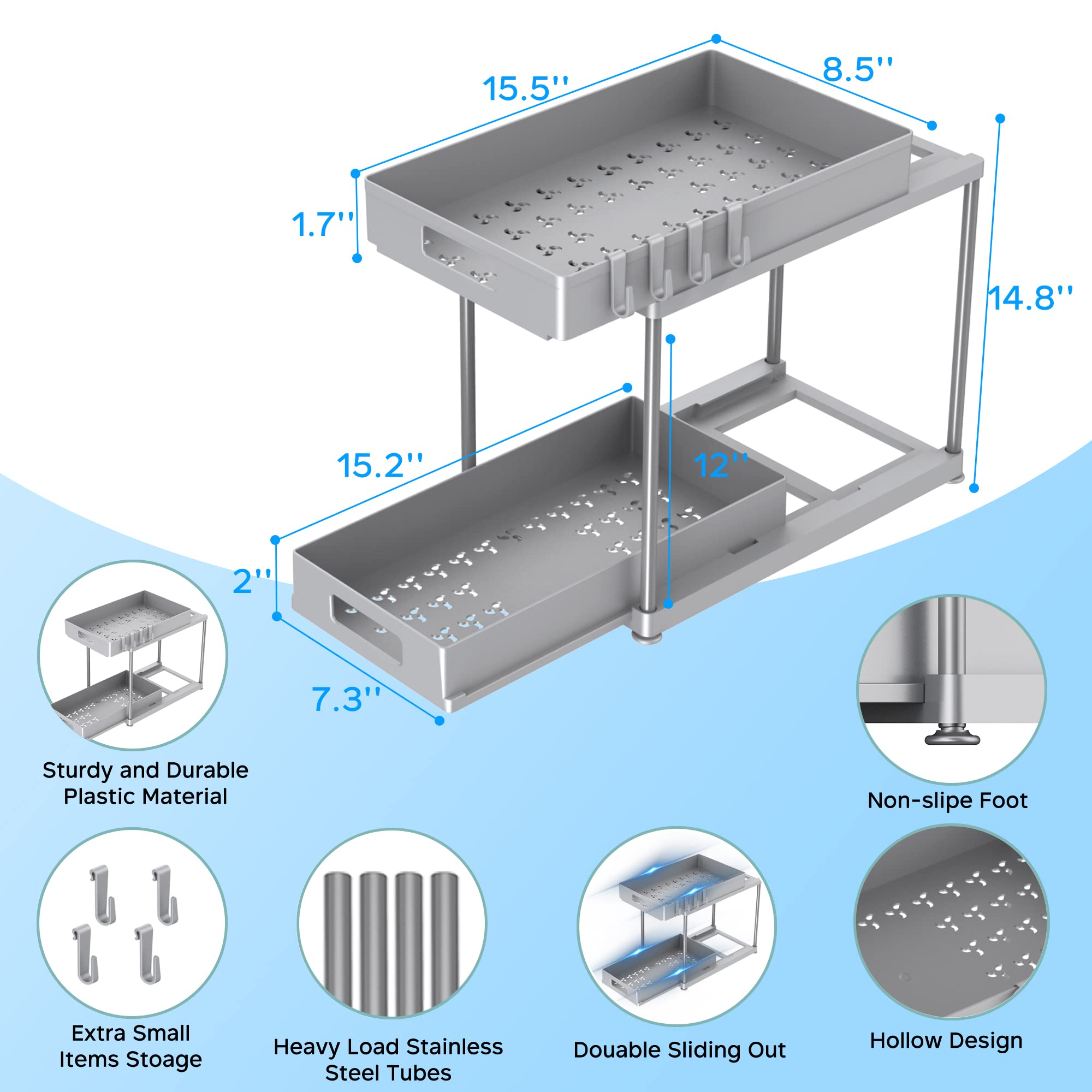 15.5''

8.5''

1.7''

14.8''

15.2''

12''

2''

7.3''

Sturdy and Durable Plastic Material

Non-slipe Foot

Extra Small Items Stoage

Heavy Load Stainless Steel Tubes

Douable Sliding Out

Hollow Design