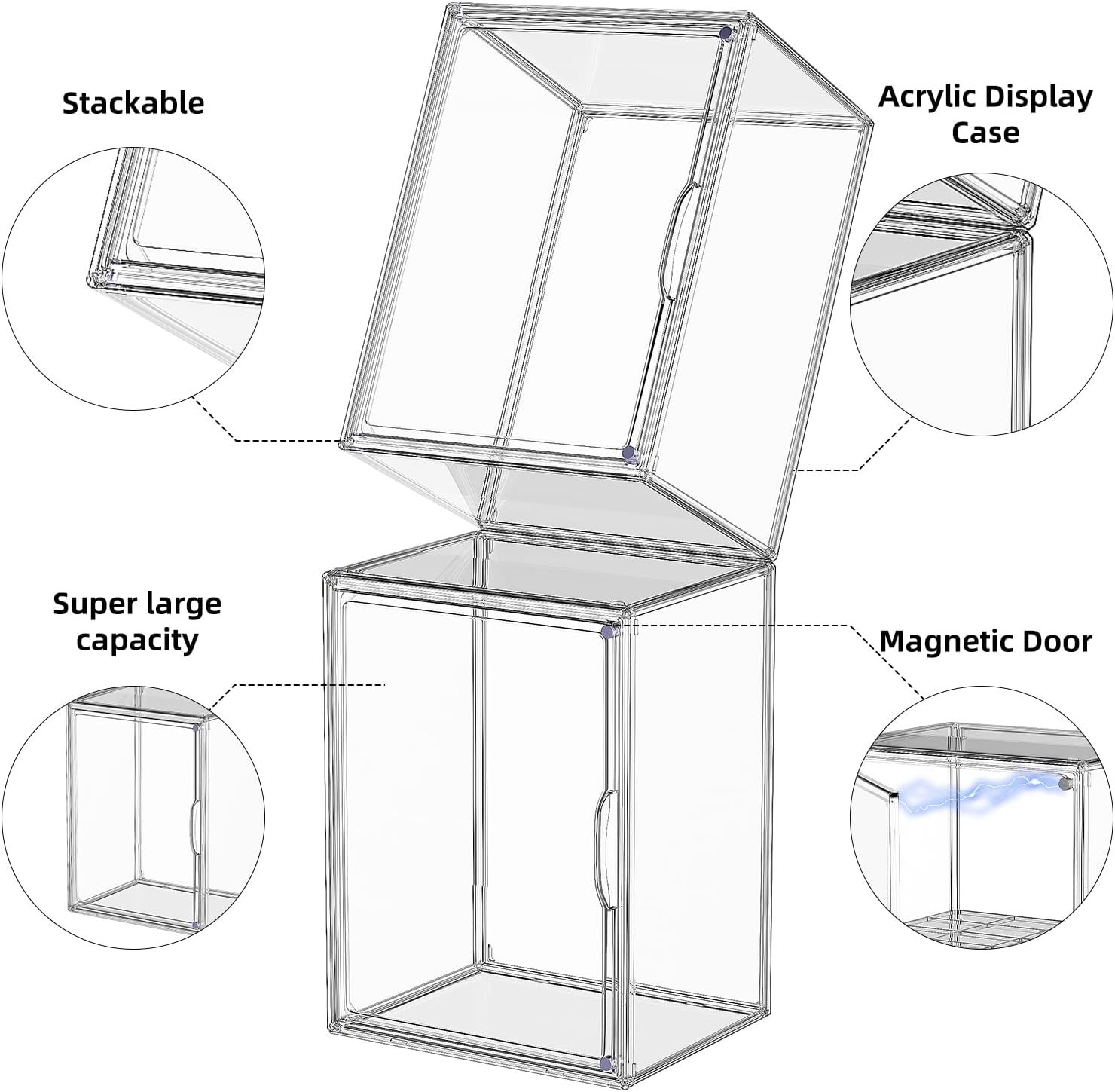 Stackable

Acrylic Display Case

Super large capacity

Magnetic Door