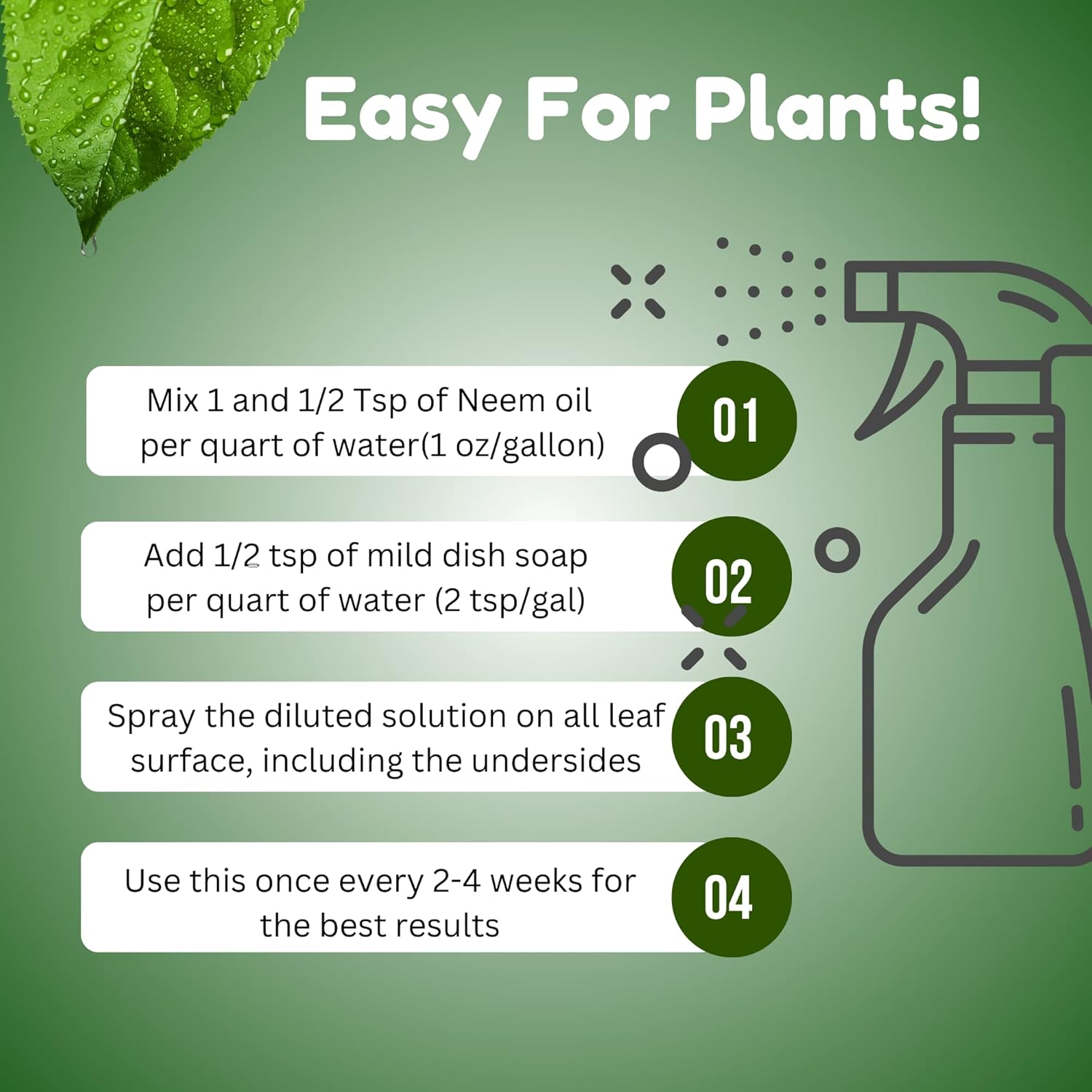 Easy For Plants!

Mix 1 and 1/2 Tsp of Neem oil per quart of water(1 oz/gallon)

01

Add 1/2 tsp of mild dish soap per quart of water (2 tsp/gal)

02

Spray the diluted solution on all leaf surface, including the undersides

03

Use this once every 2-4 weeks for the best results

04