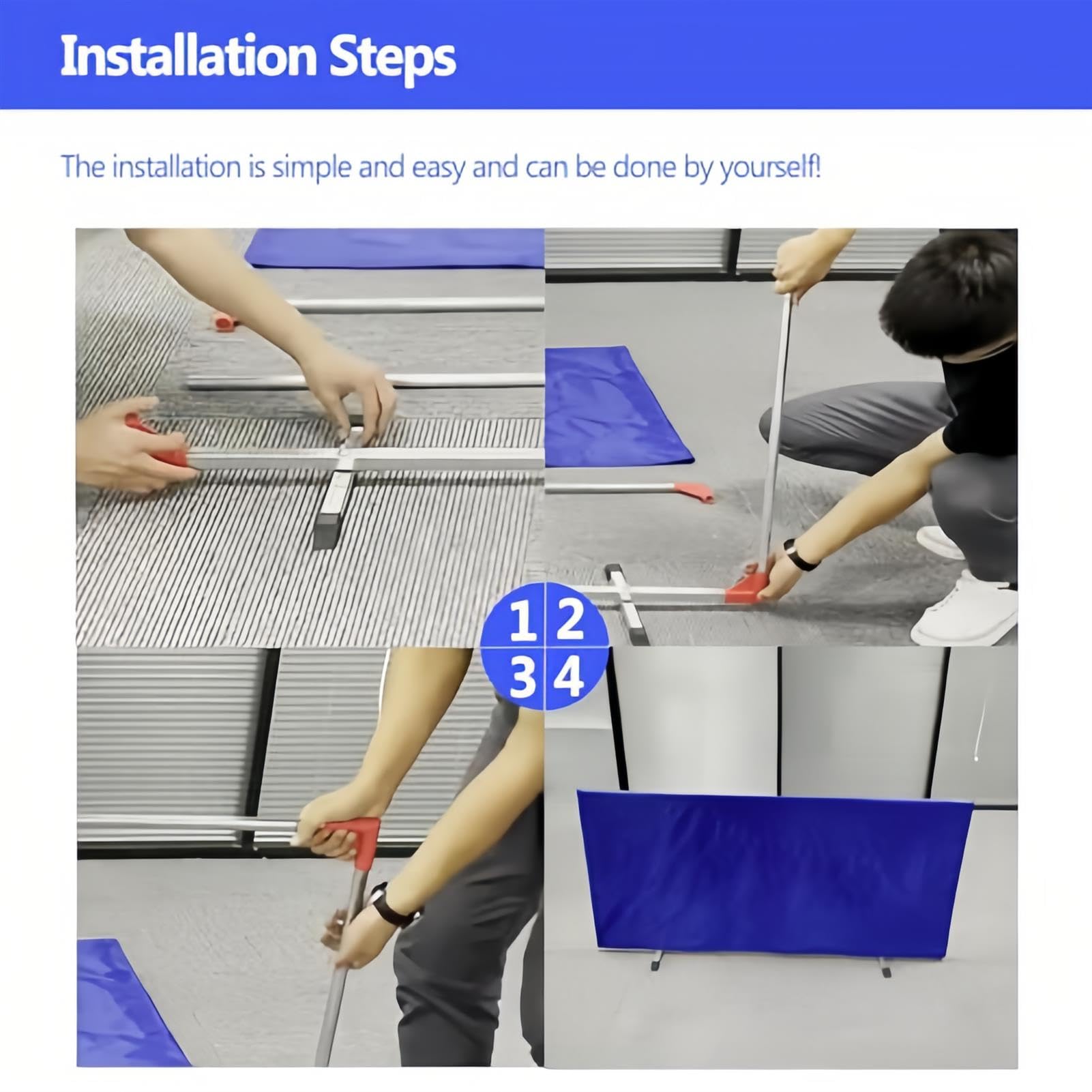 Installation Steps

The installation is simple and easy and can be done by yourself!

1 2
3 4