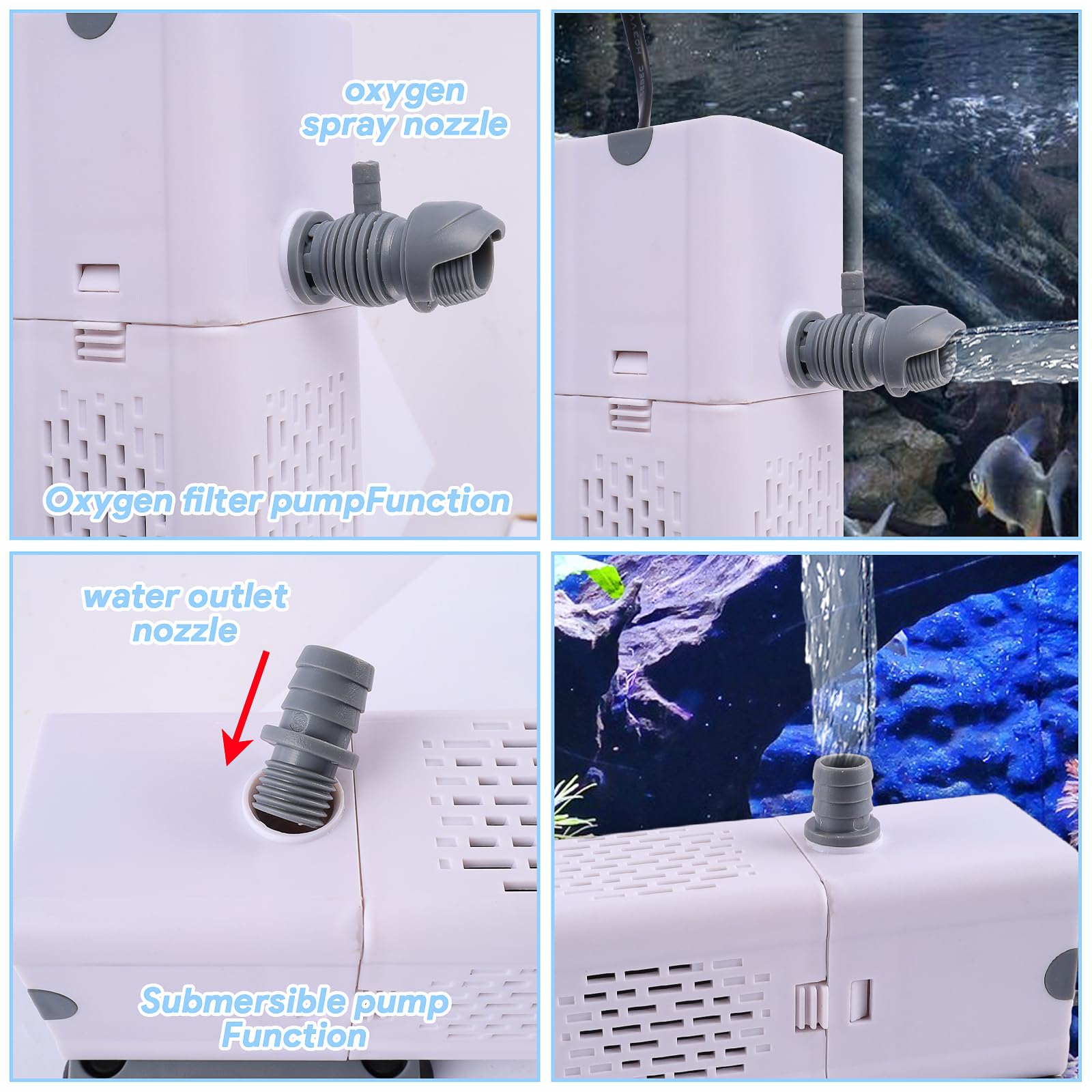 oxygen spray nozzle

Oxygen filter pumpFunction

water outlet nozzle

Submersible pump Function