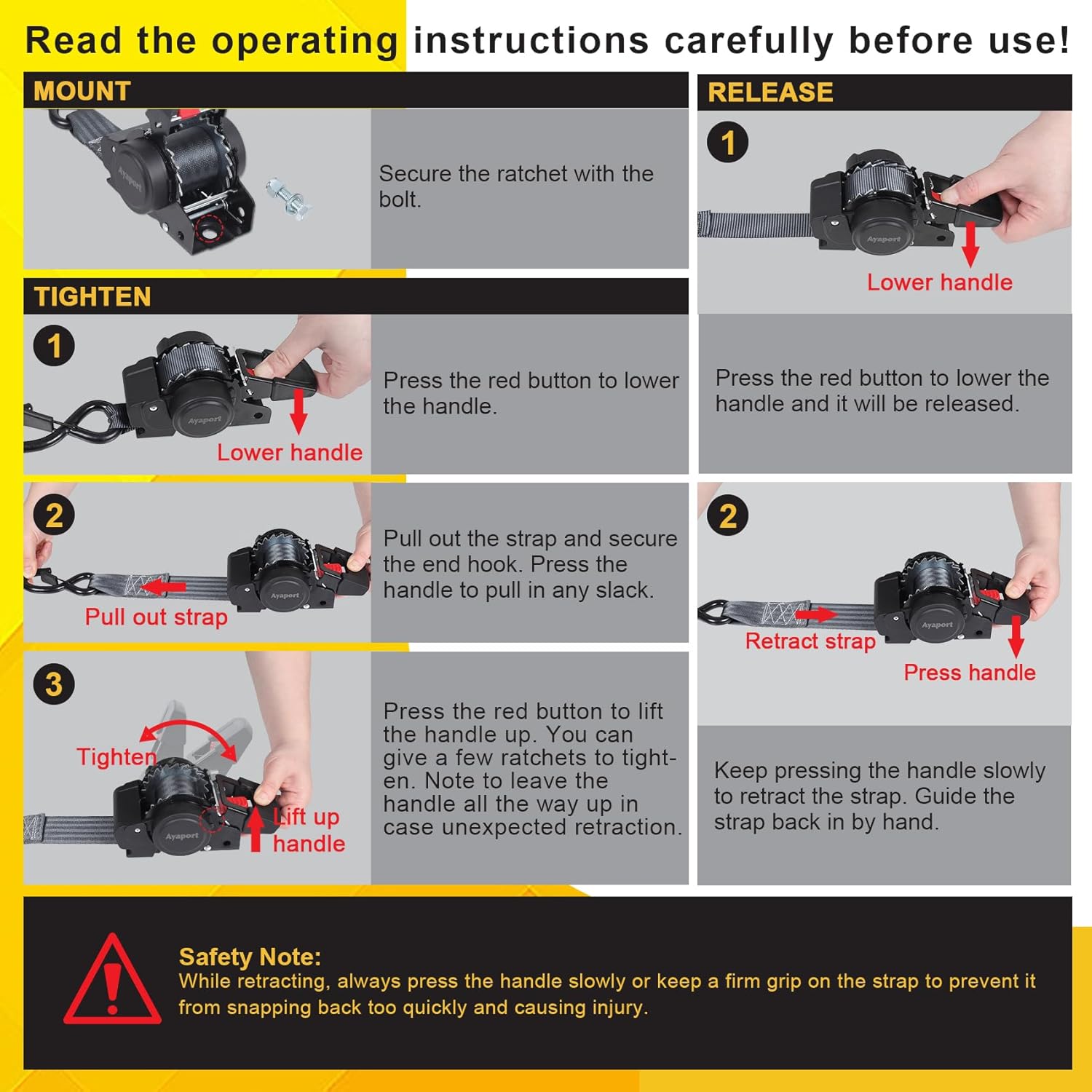 Read the operating instructions carefully before use!

MOUNT

Ayaport

Secure the ratchet with the bolt.

TIGHTEN

1

Ayaport

Lower handle

Press the red button to lower the handle.

2

Ayaport

Pull out strap

Pull out the strap and secure the end hook. Press the handle to pull in any slack.

3

Tighten

Ayaport

Lift up handle

Press the red button to lift the handle up. You can give a few ratchets to tighten. Note to leave the handle all the way up in case unexpected retraction.

RELEASE

1

Ayaport

Lower handle

Press the red button to lower the handle and it will be released.

2

Ayaport

Retract strap

Press handle

Keep pressing the handle slowly to retract the strap. Guide the strap back in by hand.

Safety Note:
While retracting, always press the handle slowly or keep a firm grip on the strap to prevent it from snapping back too quickly and causing injury.