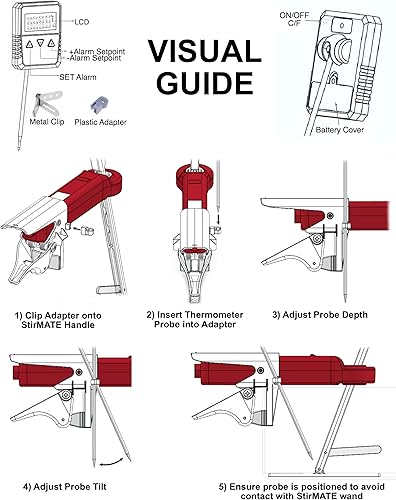 LCD

+Alarm Setpoint
-Alarm Setpoint

SET Alarm

Metal Clip

Plastic Adapter

VISUAL GUIDE

ON/OFF C/F

Battery Cover

1) Clip Adapter onto StirMATE Handle

2) Insert Thermometer Probe into Adapter

3) Adjust Probe Depth

4) Adjust Probe Tilt

5) Ensure probe is positioned to avoid contact with StirMATE wand