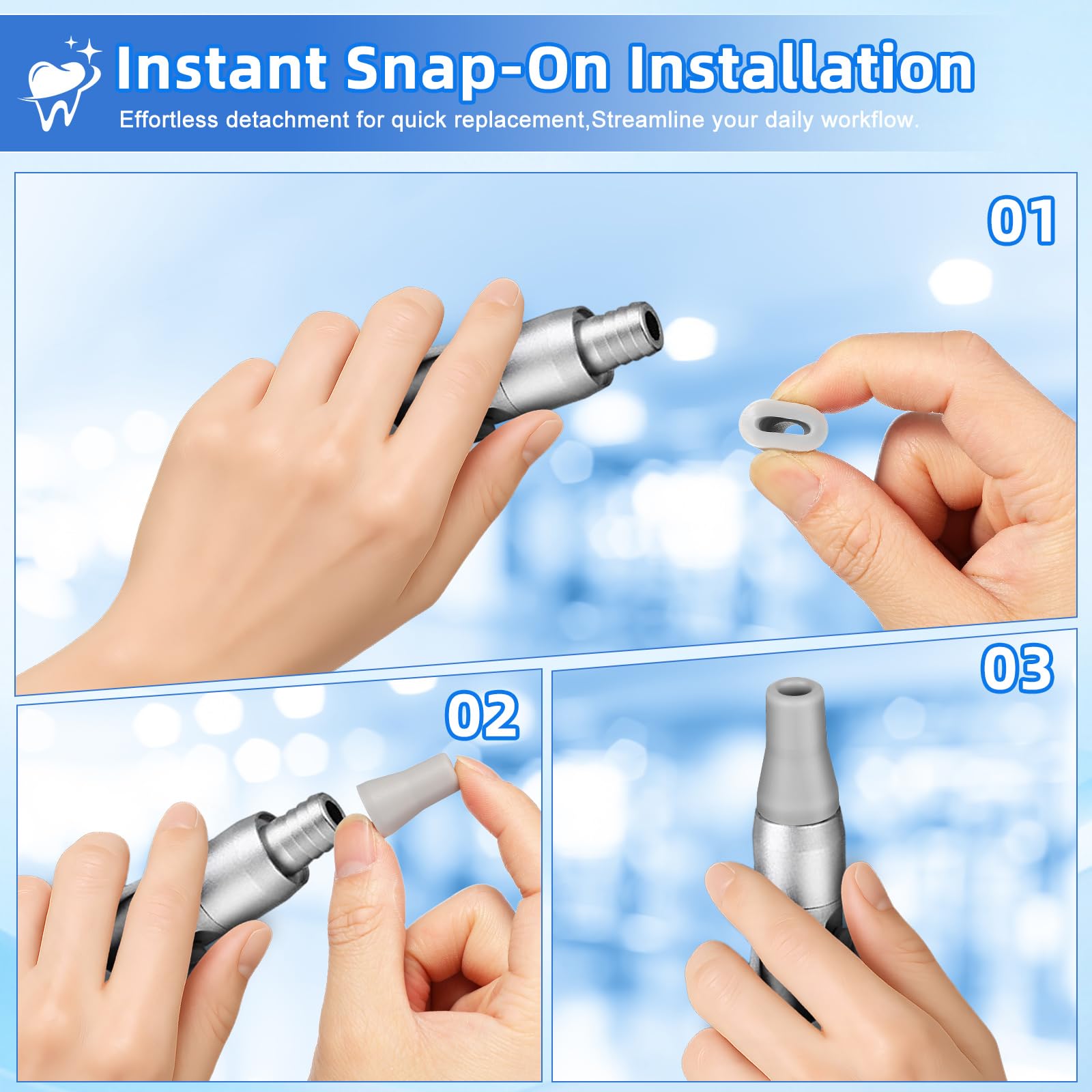 Instant Snap-On Installation

Effortless detachment for quick replacement,Streamline your daily workflow.

01

02

03