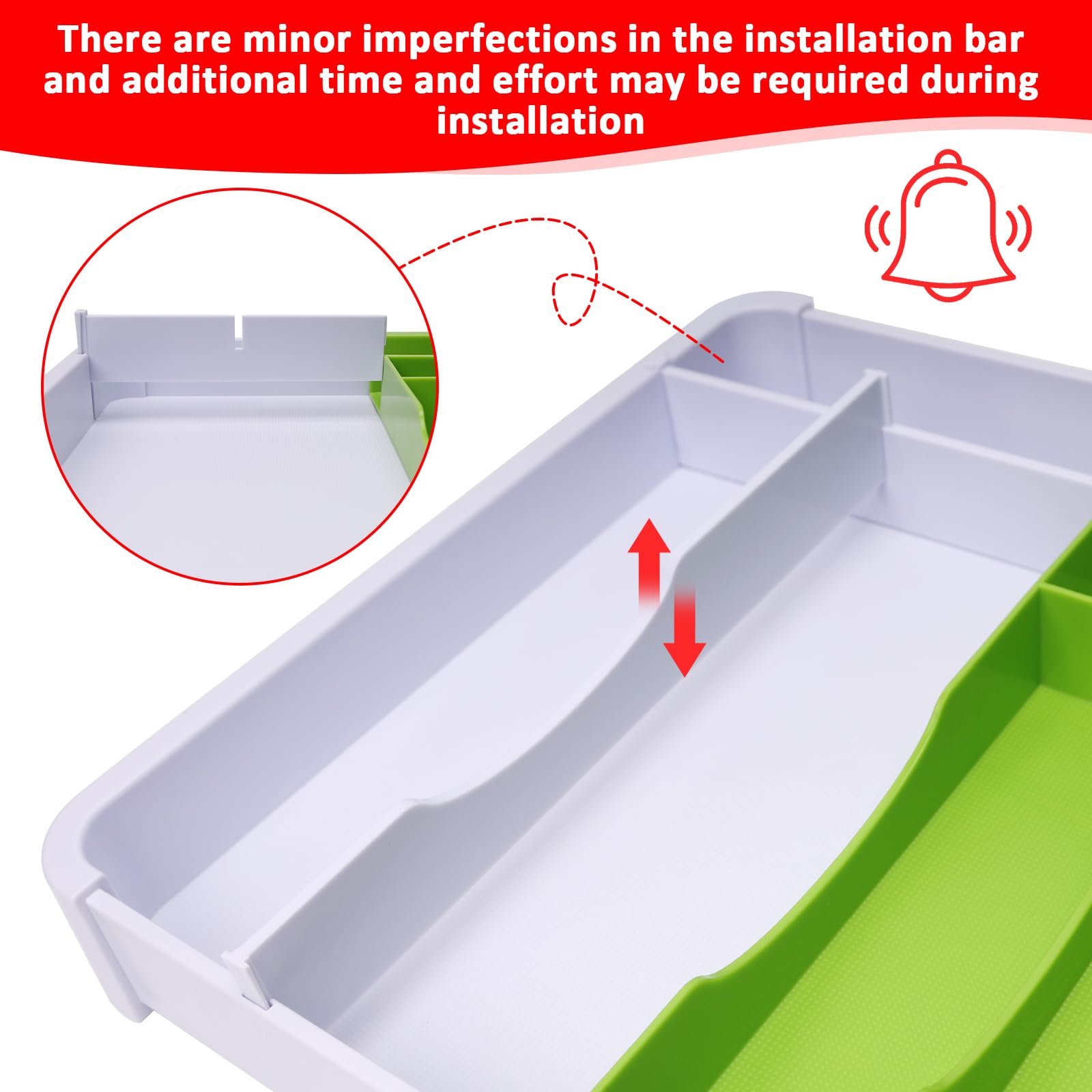 There are minor imperfections in the installation bar and additional time and effort may be required during installation