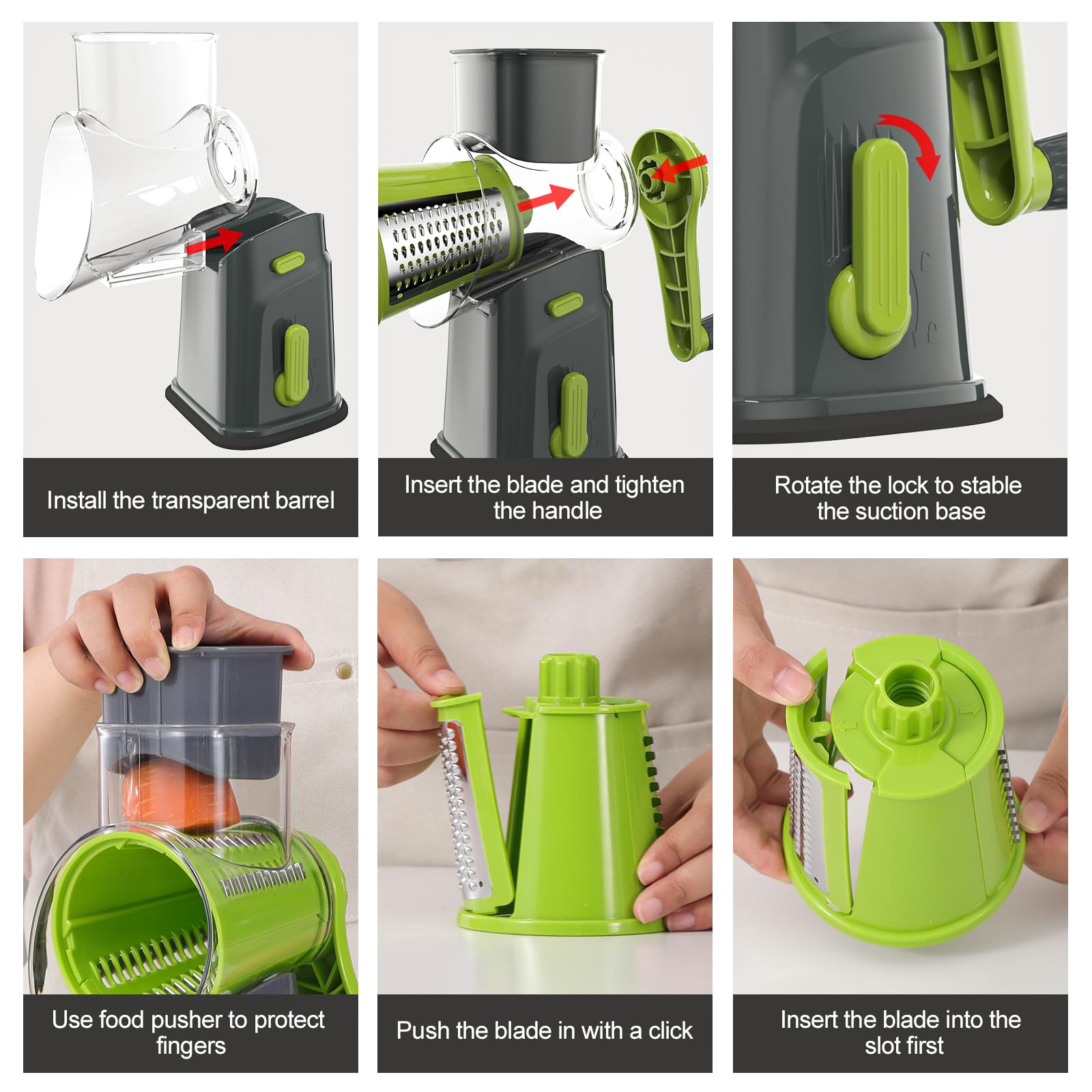 Install the transparent barrel

Insert the blade and tighten the handle

Rotate the lock to stable the suction base

Use food pusher to protect fingers

Push the blade in with a click

Insert the blade into the slot first