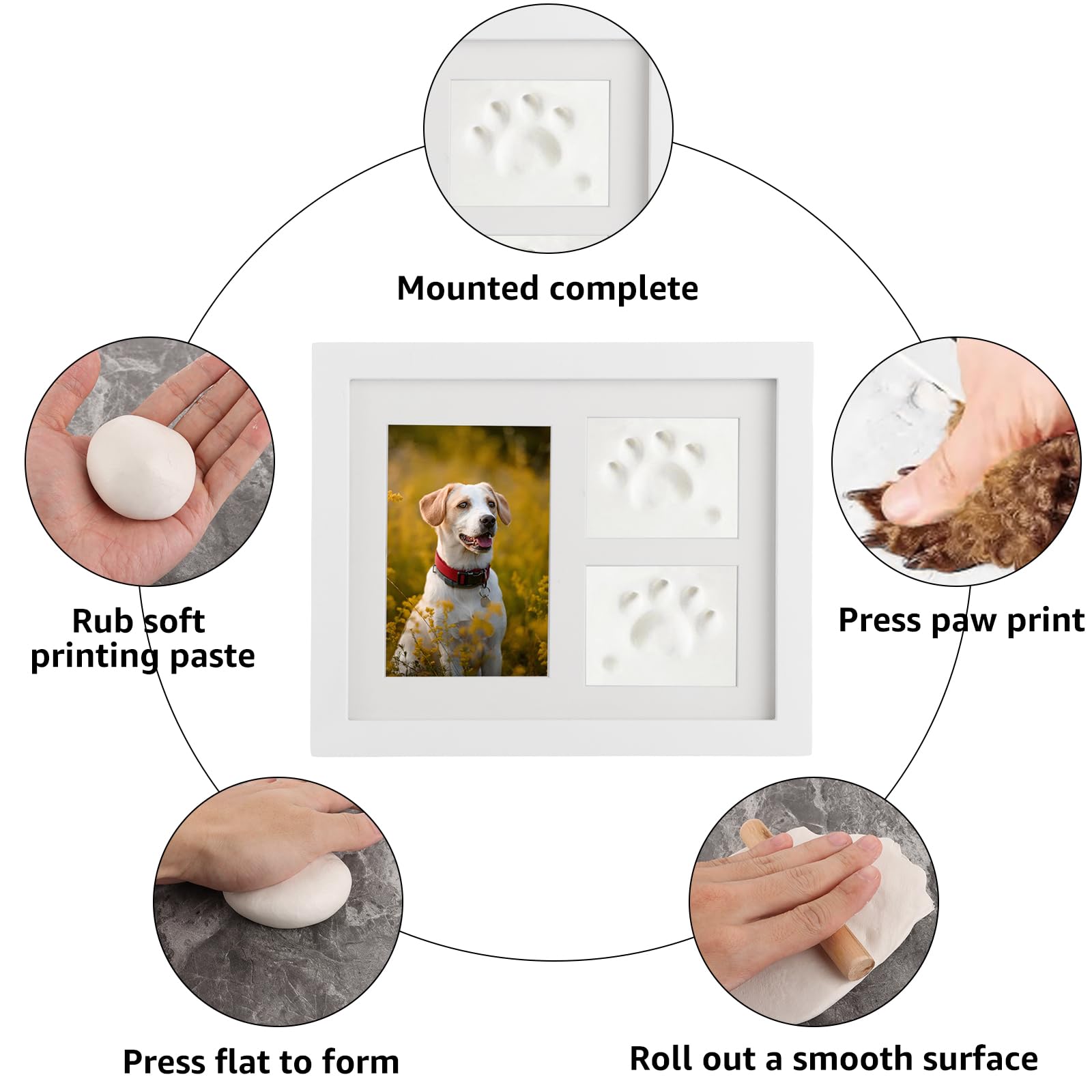 Mounted complete

Rub soft printing paste

Press paw print

Press flat to form

Roll out a smooth surface