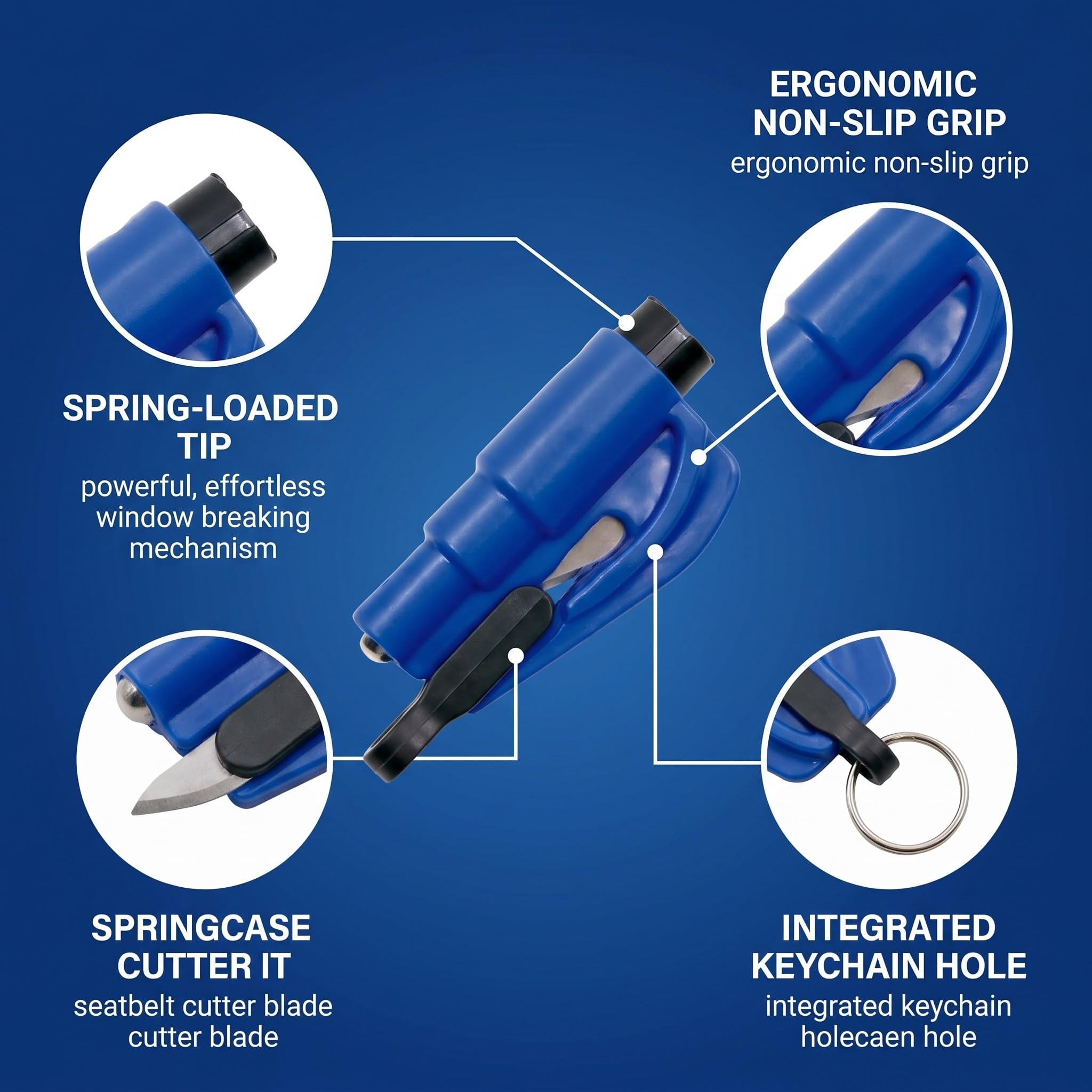 ERGONOMIC NON-SLIP GRIP
ergonomic non-slip grip

SPRING-LOADED TIP
powerful, effortless window breaking mechanism

SPRINGCASE CUTTER IT
seatbelt cutter blade cutter blade

INTEGRATED KEYCHAIN HOLE
integrated keychain holecaen hole