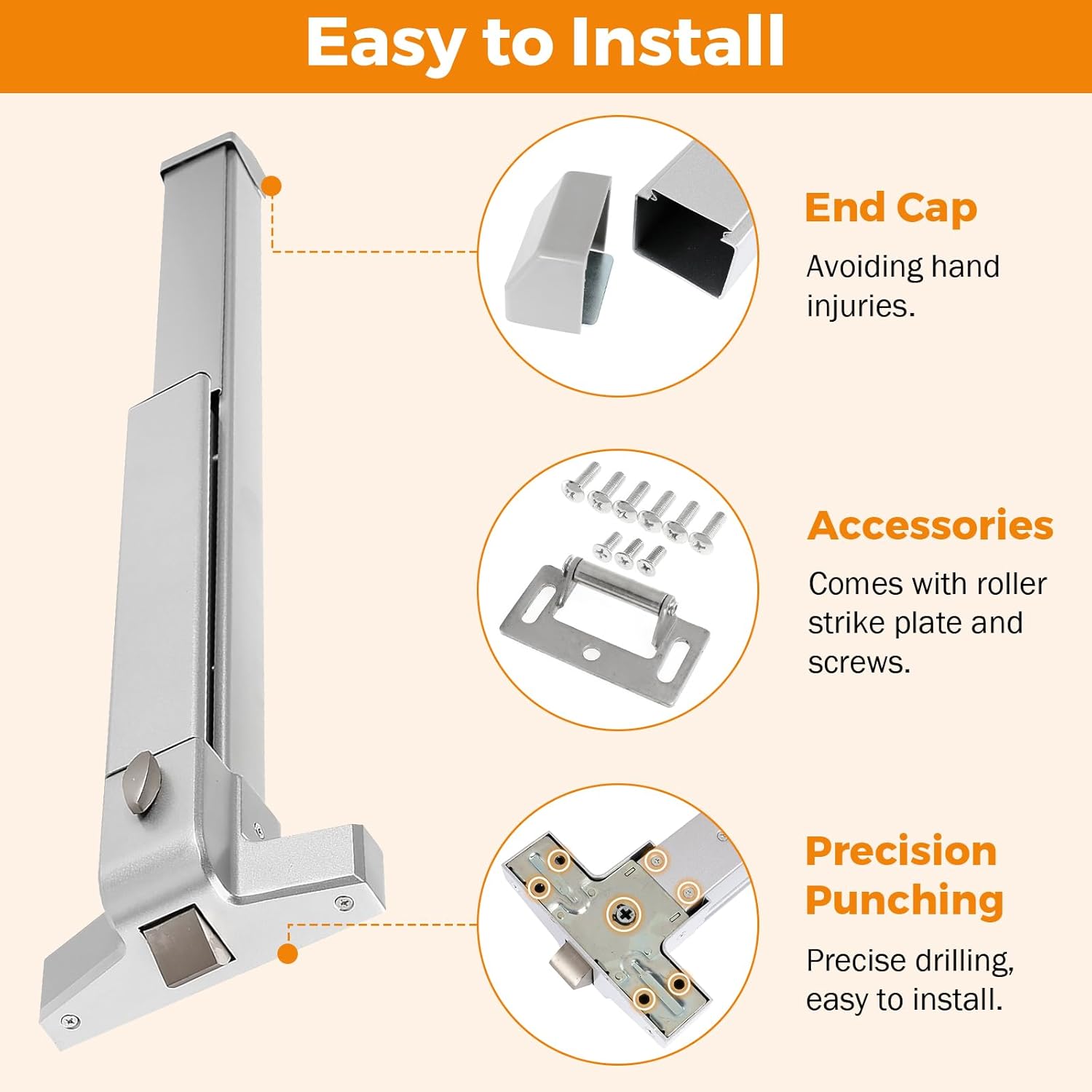 Easy to Install

End Cap

Avoiding hand injuries.

Accessories

Comes with roller strike plate and screws.

Precision Punching

Precise drilling, easy to install.