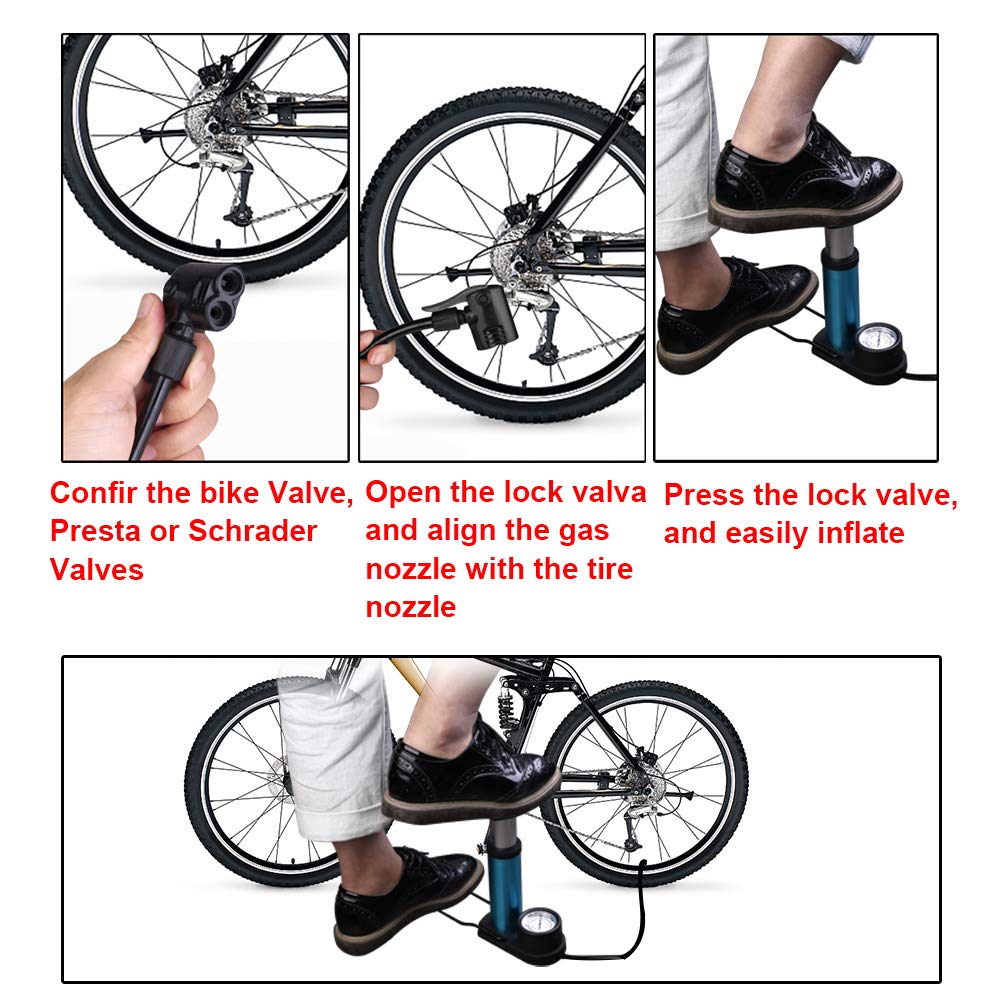 Confir the bike Valve, Presta or Schrader Valves

Open the lock valva and align the gas nozzle with the tire nozzle

Press the lock valve, and easily inflate