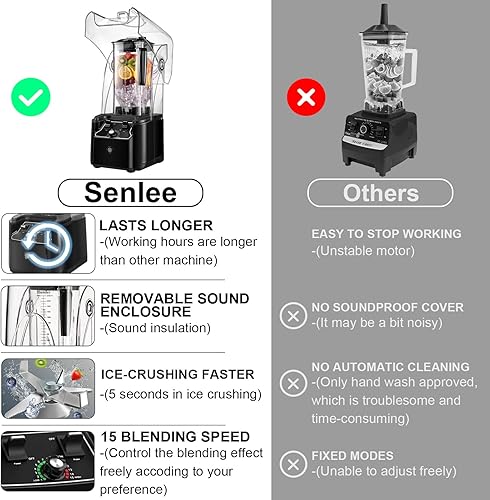 Senlee

LASTS LONGER
-(Working hours are longer than other machine)

REMOVABLE SOUND ENCLOSURE
-(Sound insulation)

ICE-CRUSHING FASTER
-(5 seconds in ice crushing)

15 BLENDING SPEED
-(Control the blending effect freely accoding to your preference)

Others

EASY TO STOP WORKING
-(Unstable motor)

NO SOUNDPROOF COVER
-(It may be a bit noisy)

NO AUTOMATIC CLEANING
-(Only hand wash approved, which is troublesome and time-consuming)

FIXED MODES
-(Unable to adjust freely)