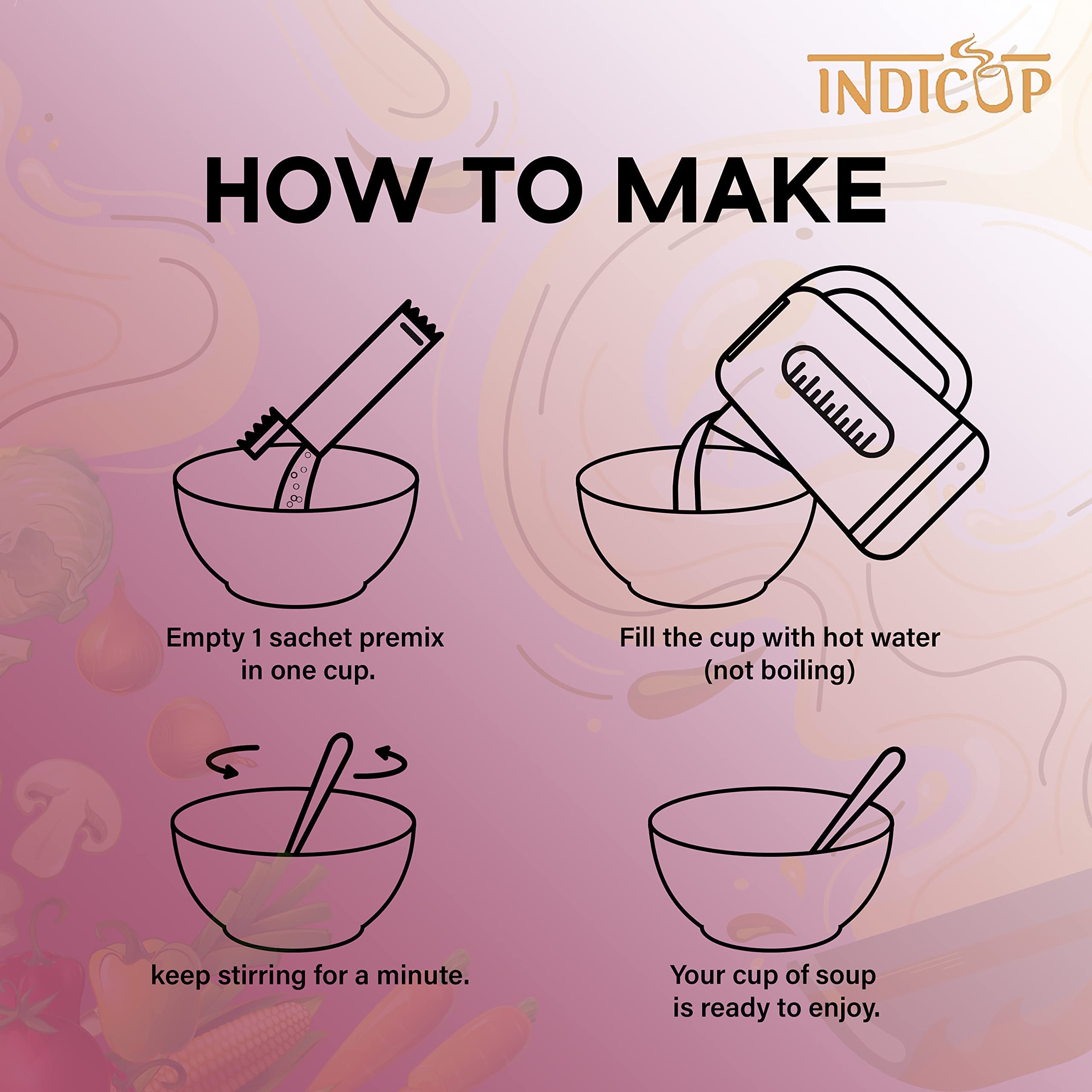 INDICUP

HOW TO MAKE

Empty 1 sachet premix in one cup.

Fill the cup with hot water (not boiling)

keep stirring for a minute.

Your cup of soup is ready to enjoy.