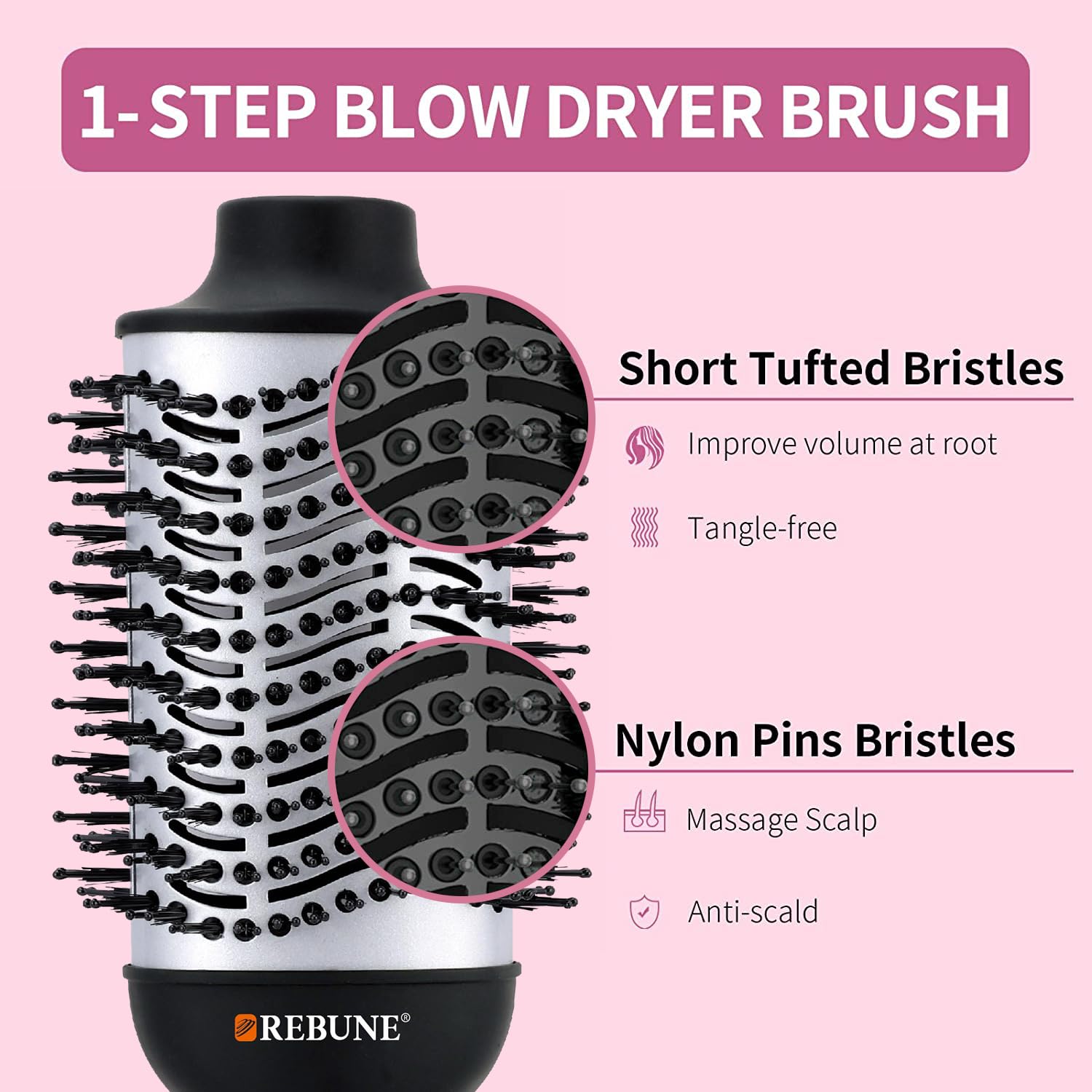 1-STEP BLOW DRYER BRUSH

Short Tufted Bristles

Improve volume at root

Tangle-free

Nylon Pins Bristles

Massage Scalp

Anti-scald

REBUNE®