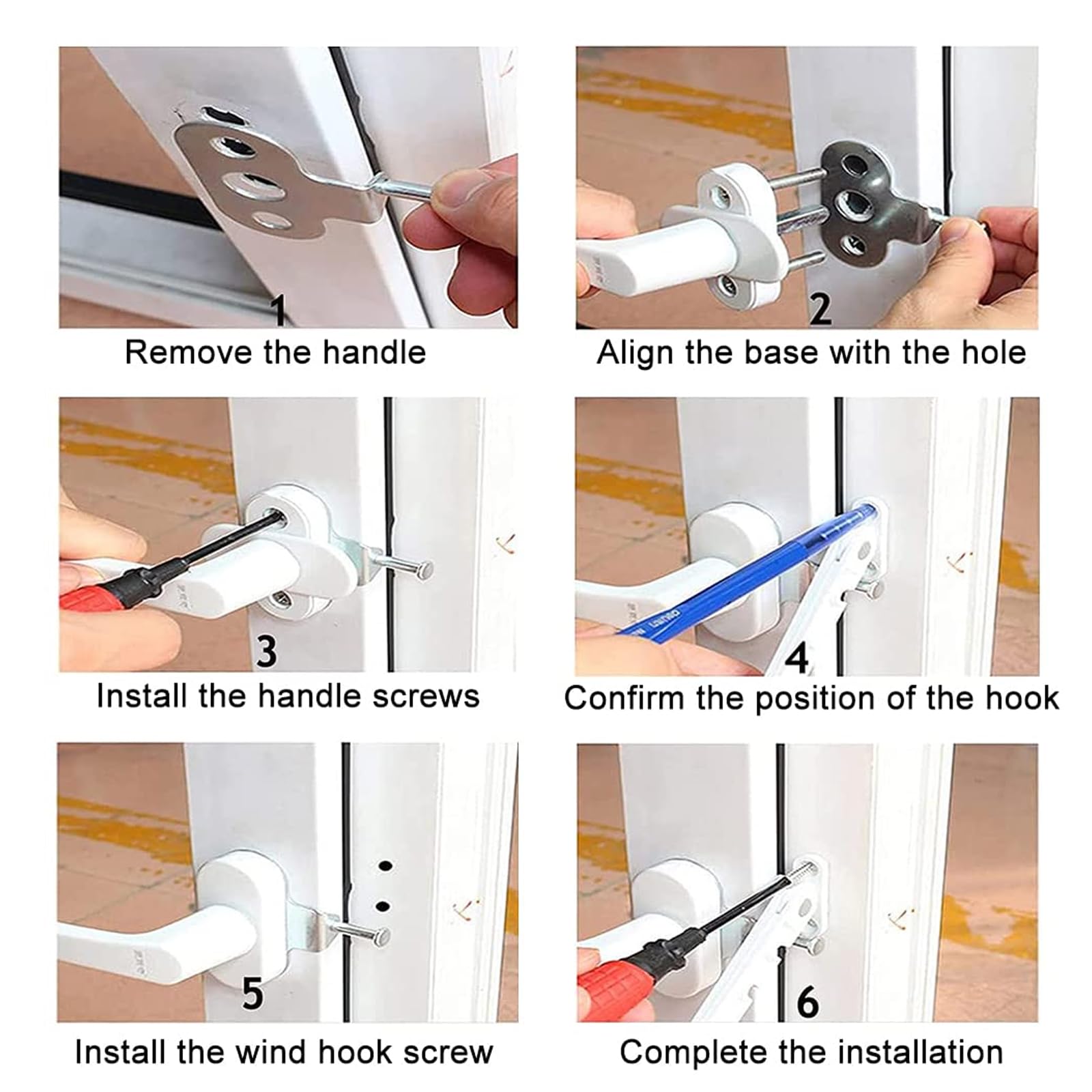 1
Remove the handle

2
Align the base with the hole

3
Install the handle screws

4
Confirm the position of the hook

5
Install the wind hook screw

6
Complete the installation