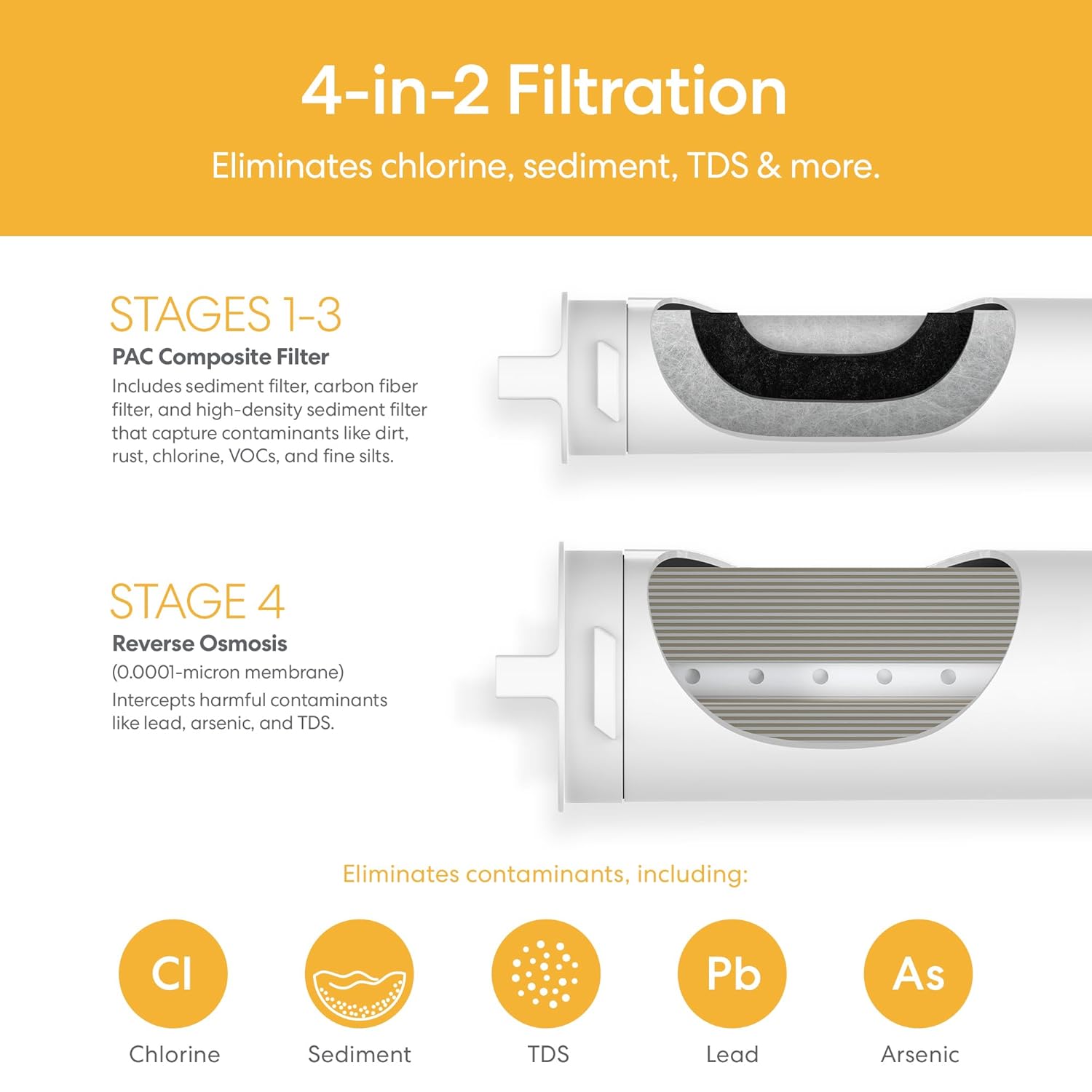 4-in-2 Filtration

Eliminates chlorine, sediment, TDS & more.

STAGES 1-3

PAC Composite Filter

Includes sediment filter, carbon fiber filter, and high-density sediment filter that capture contaminants like dirt, rust, chlorine, VOCs, and fine silts.

STAGE 4

Reverse Osmosis

(0.0001-micron membrane)

Intercepts harmful contaminants like lead, arsenic, and TDS.

Eliminates contaminants, including:

Cl

Chlorine

Sediment

TDS

Pb

Lead

As

Arsenic