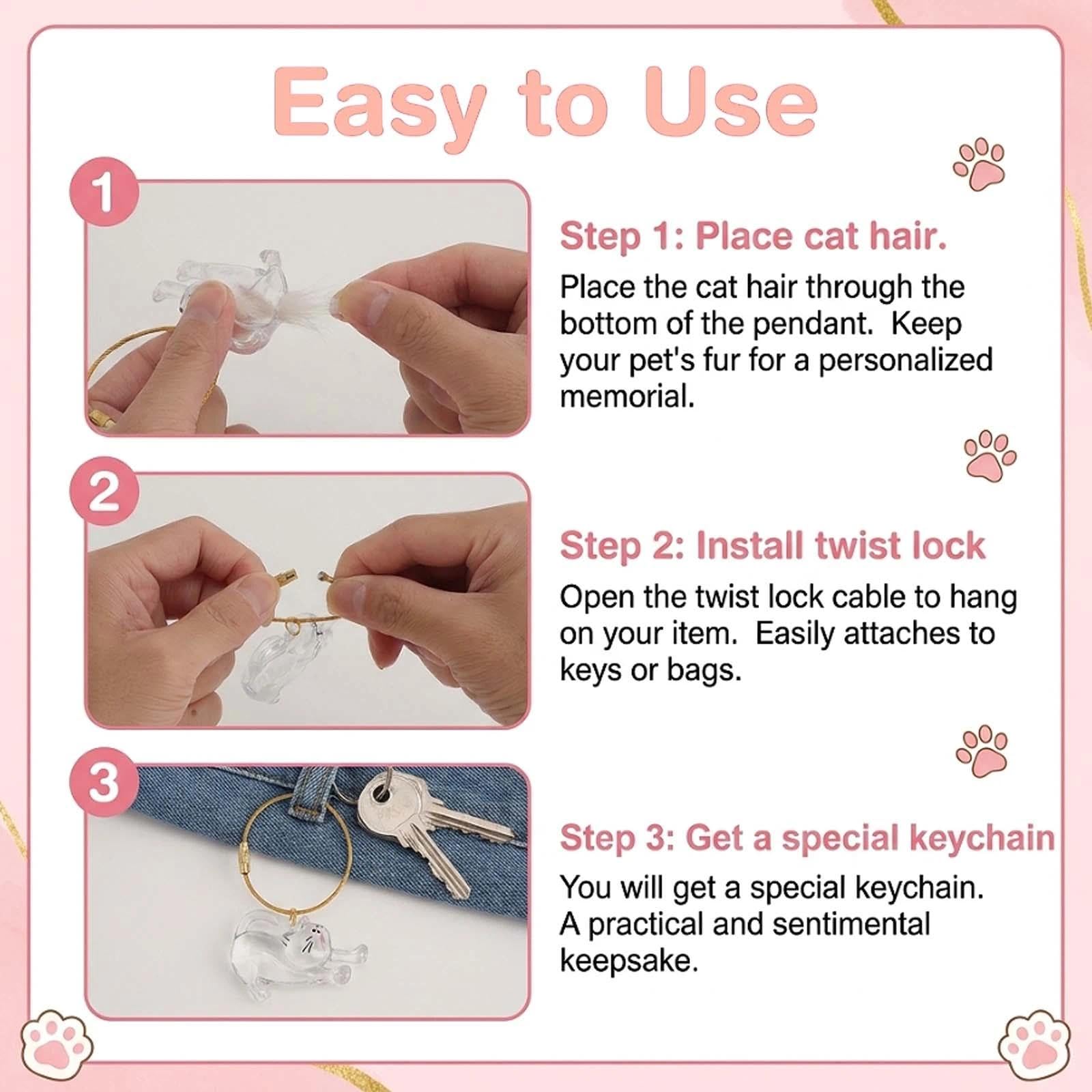 Easy to Use

1

Step 1: Place cat hair.

Place the cat hair through the bottom of the pendant.  Keep your pet's fur for a personalized memorial.

2

Step 2: Install twist lock

Open the twist lock cable to hang on your item.  Easily attaches to keys or bags.

3

Step 3: Get a special keychain

You will get a special keychain. A practical and sentimental keepsake.