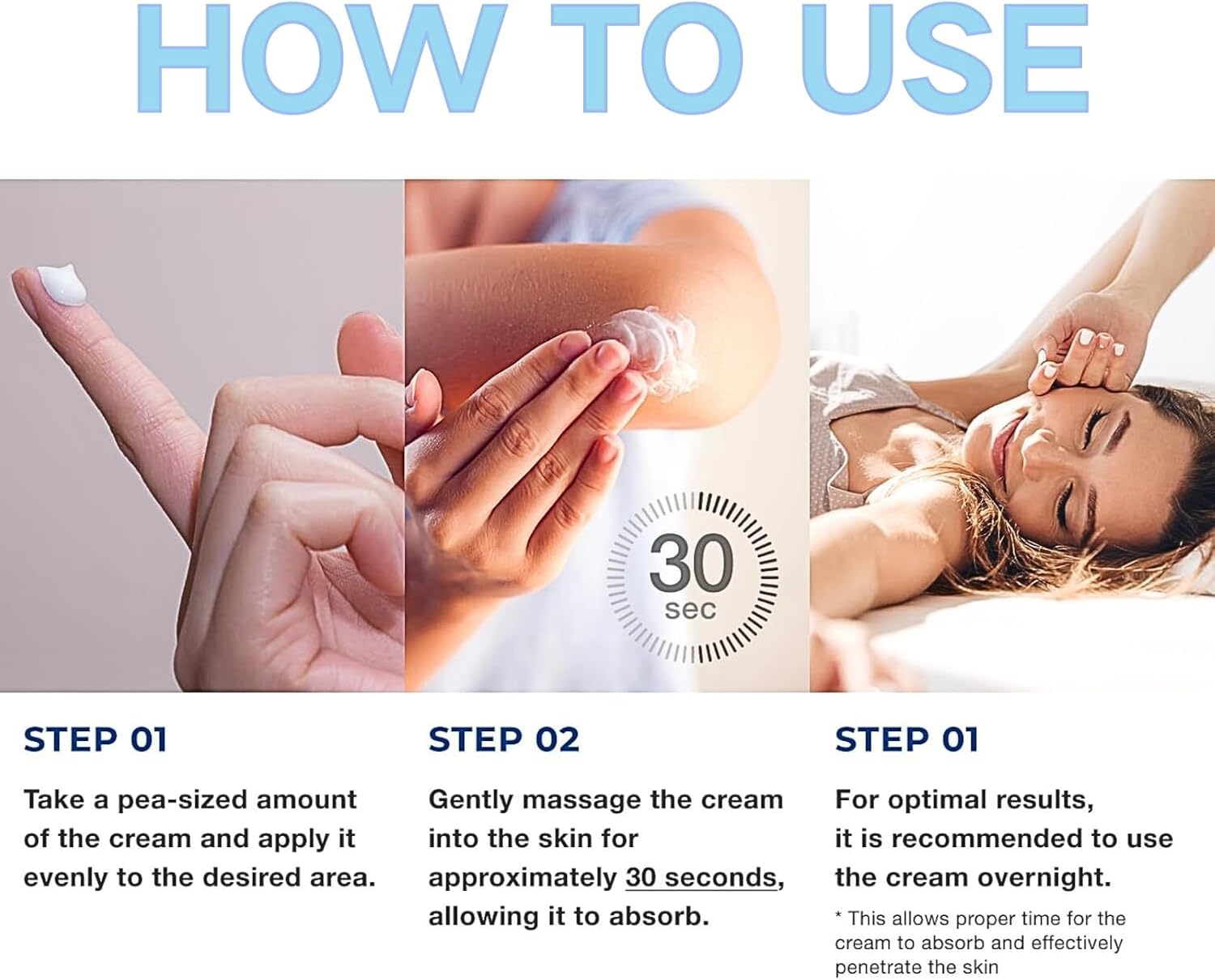 HOW TO USE

30
sec

STEP 01

Take a pea-sized amount of the cream and apply it evenly to the desired area.

STEP 02

Gently massage the cream into the skin for approximately 30 seconds, allowing it to absorb.

STEP 01

For optimal results, it is recommended to use the cream overnight.

* This allows proper time for the cream to absorb and effectively penetrate the skin