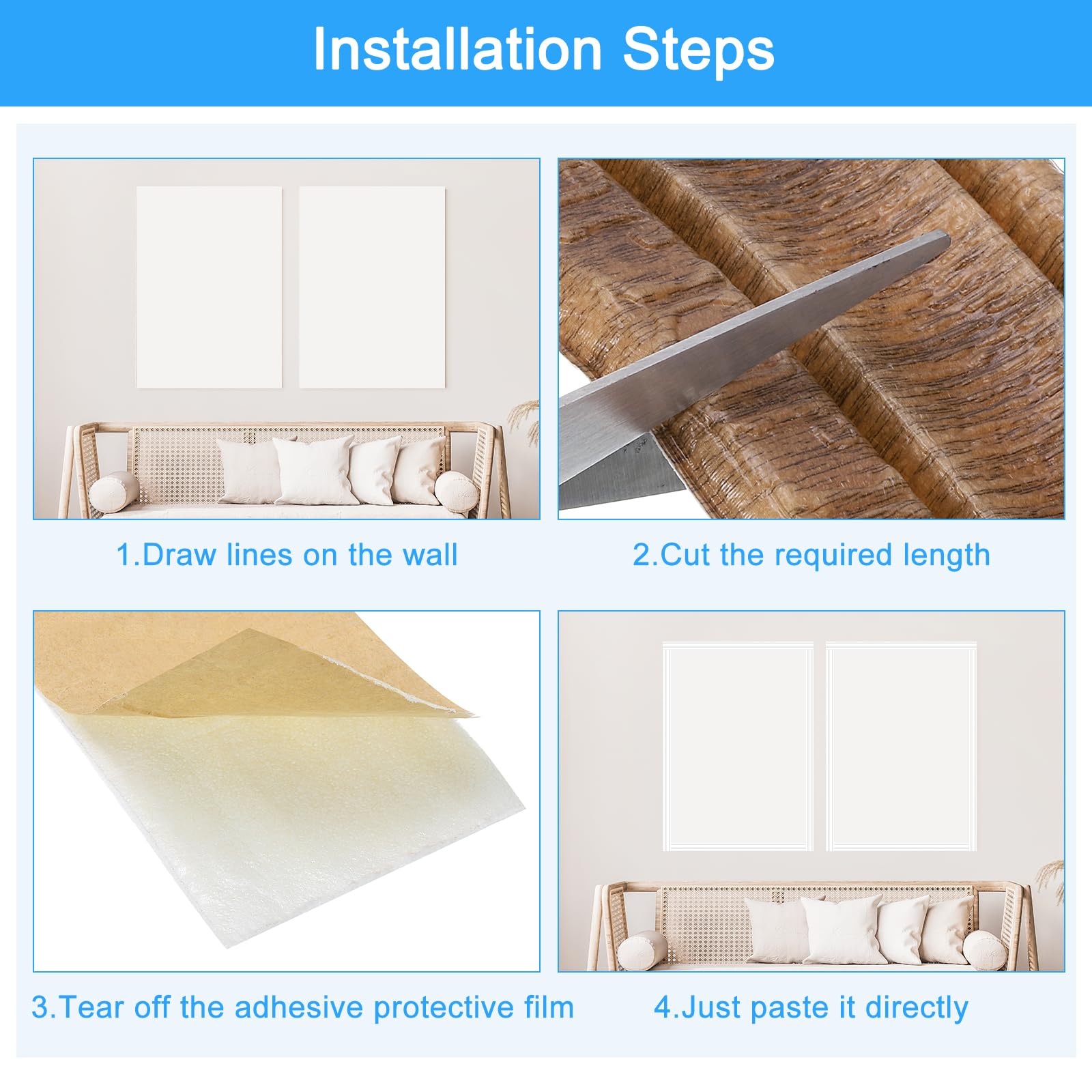 Installation Steps

1.Draw lines on the wall

2.Cut the required length

3.Tear off the adhesive protective film

4.Just paste it directly